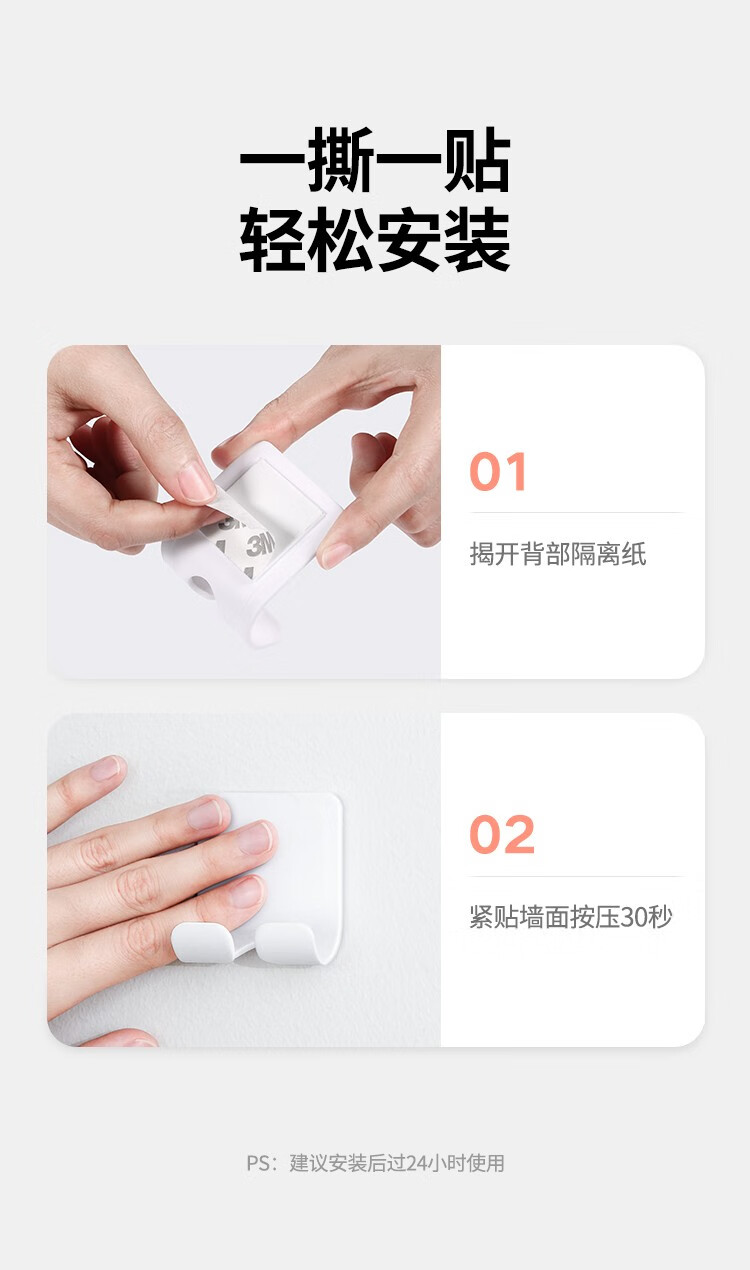 一撕一贴
轻松安装

3M

01

揭开背部隔离纸

02

紧贴墙面按压30秒

PS：建议安装后过24小时使用