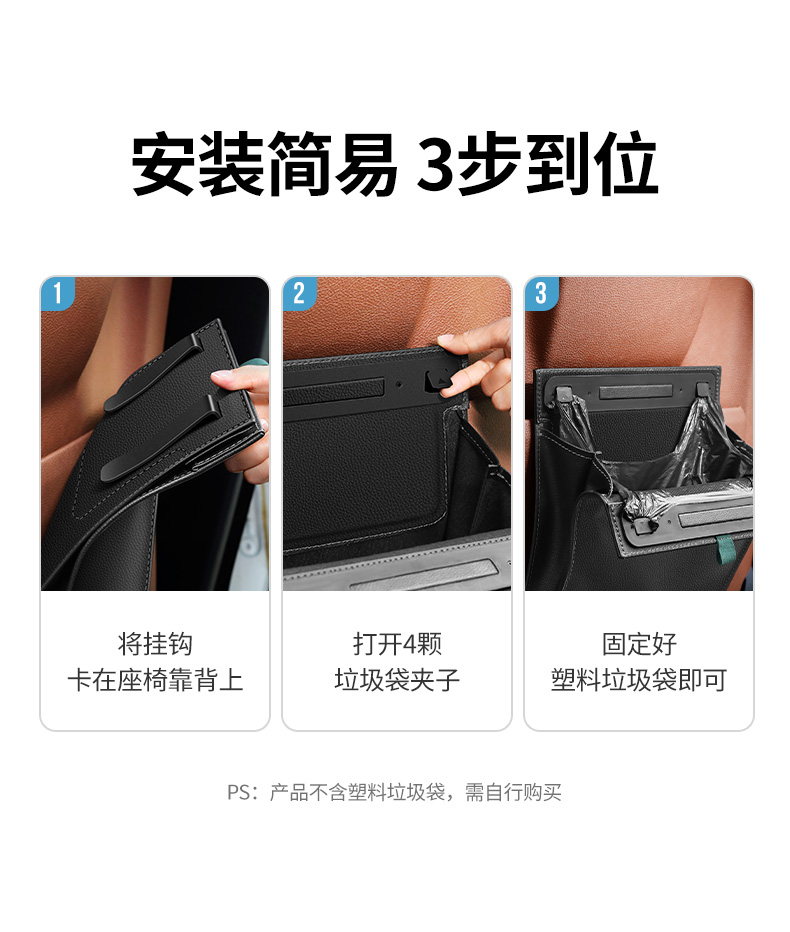 安装简易 3步到位

1

将挂钩
卡在座椅靠背上

2

打开4颗
垃圾袋夹子

3

固定好
塑料垃圾袋即可

PS：产品不含塑料垃圾袋，需自行购买