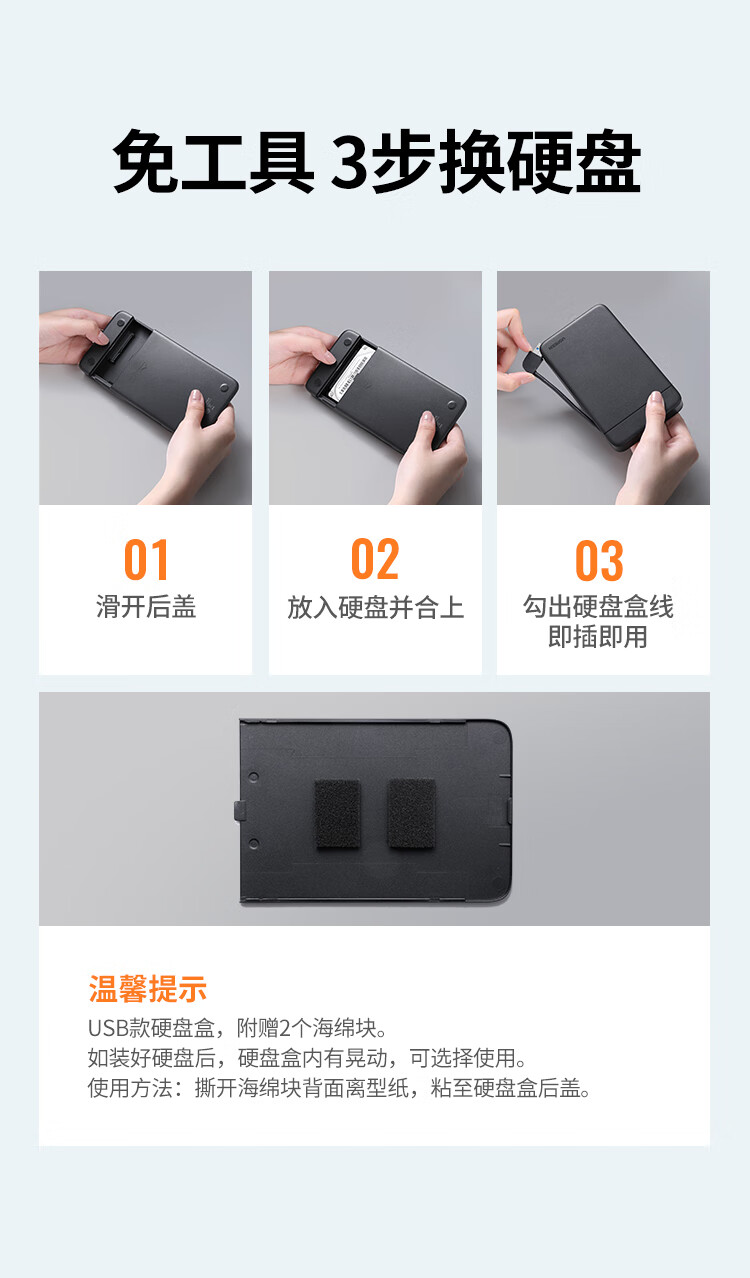 免工具 3步换硬盘

01
滑开后盖

02
放入硬盘并合上

03
勾出硬盘盒线
即插即用

温馨提示
USB款硬盘盒，附赠2个海绵块。
如装好硬盘后，硬盘盒内有晃动，可选择使用。
使用方法：撕开海绵块背面离型纸，粘至硬盘盒后盖。