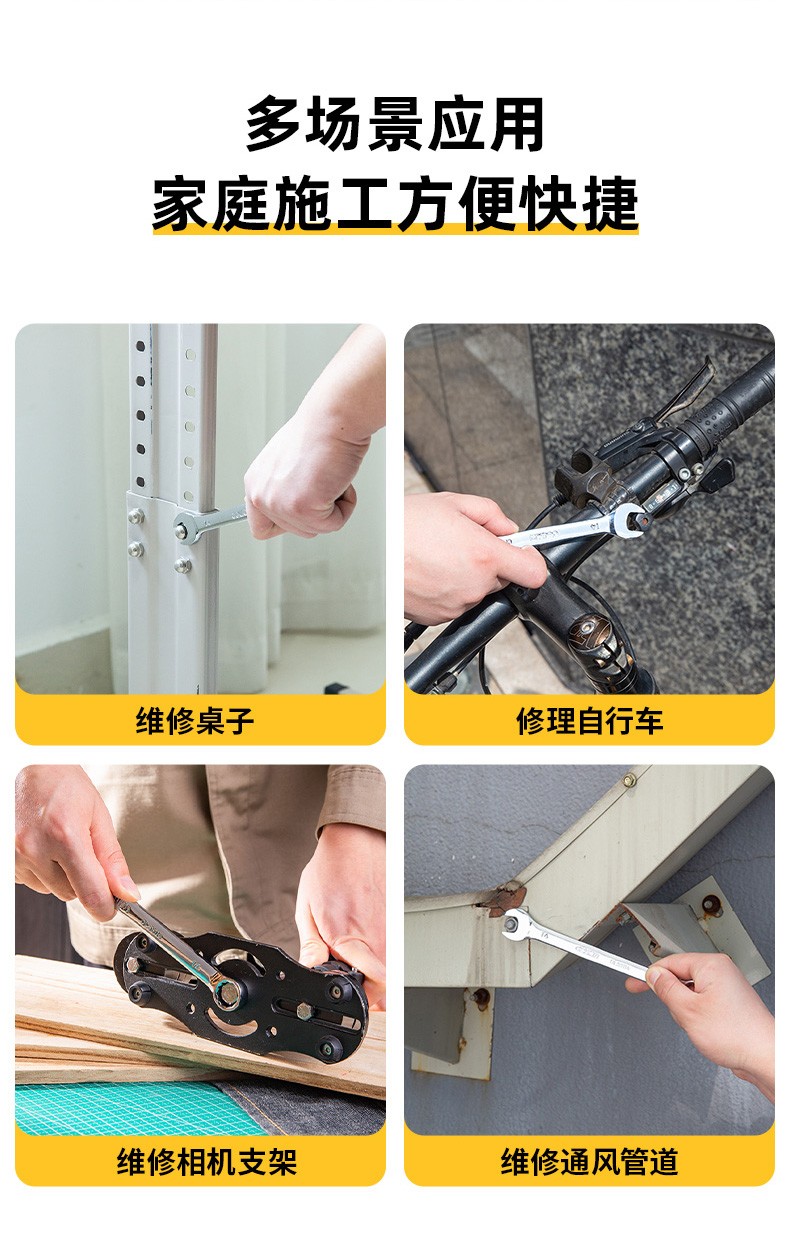 多场景应用
家庭施工方便快捷

维修桌子

修理自行车

维修相机支架

维修通风管道