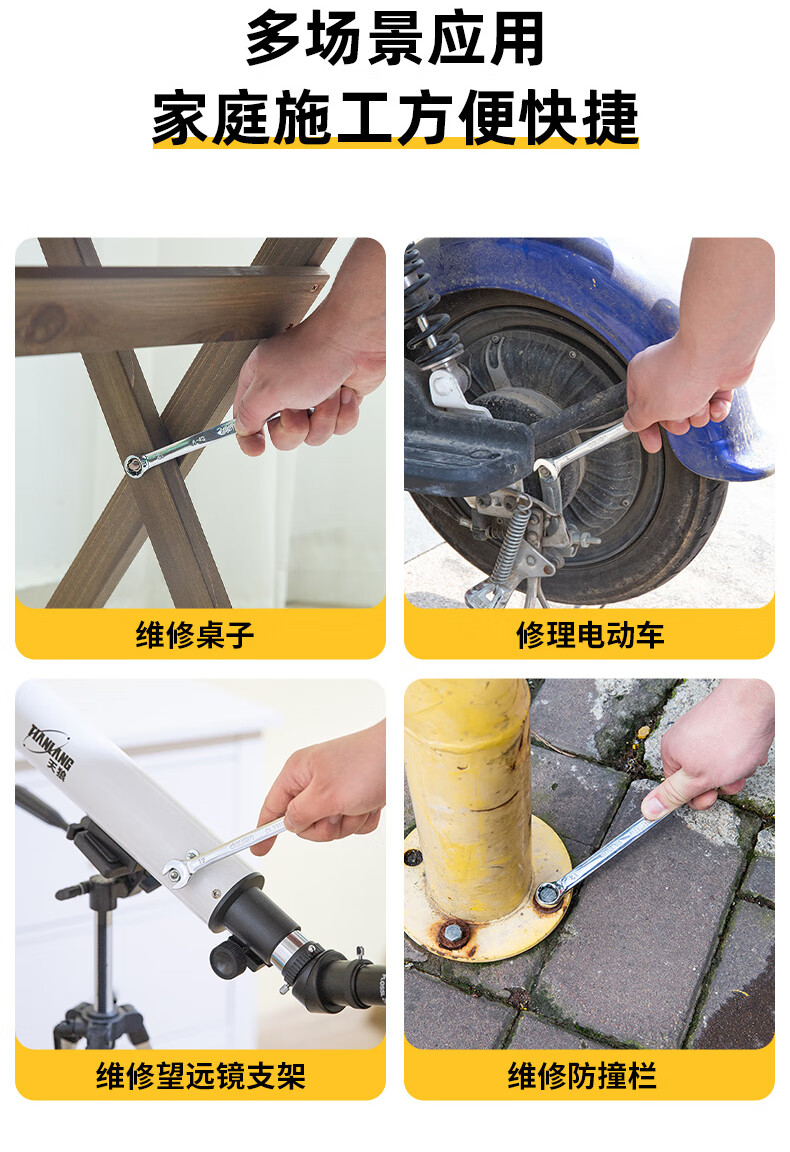 多场景应用
家庭施工方便快捷

维修桌子

修理电动车

TIANLANG
天狼

维修望远镜支架

维修防撞栏