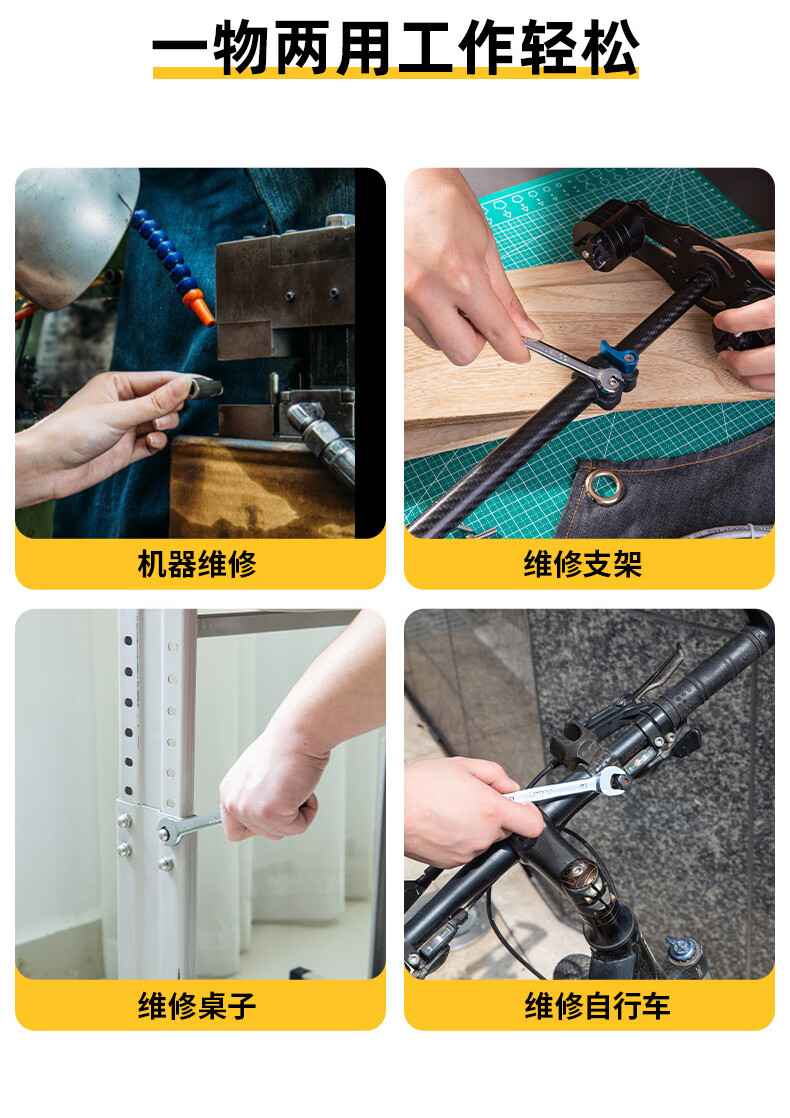 一物两用工作轻松

机器维修

维修支架

维修桌子

维修自行车