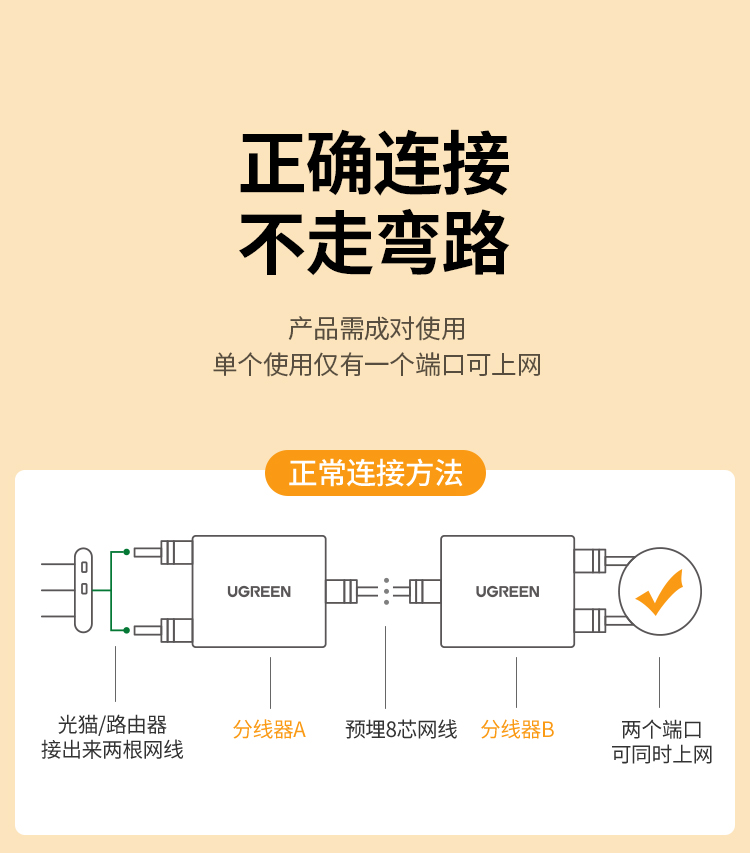 正确连接
不走弯路

产品需成对使用
单个使用仅有一个端口可上网

正常连接方法

UGREEN

UGREEN

光猫/路由器
接出来两根网线

分线器A

预埋8芯网线

分线器B

两个端口
可同时上网