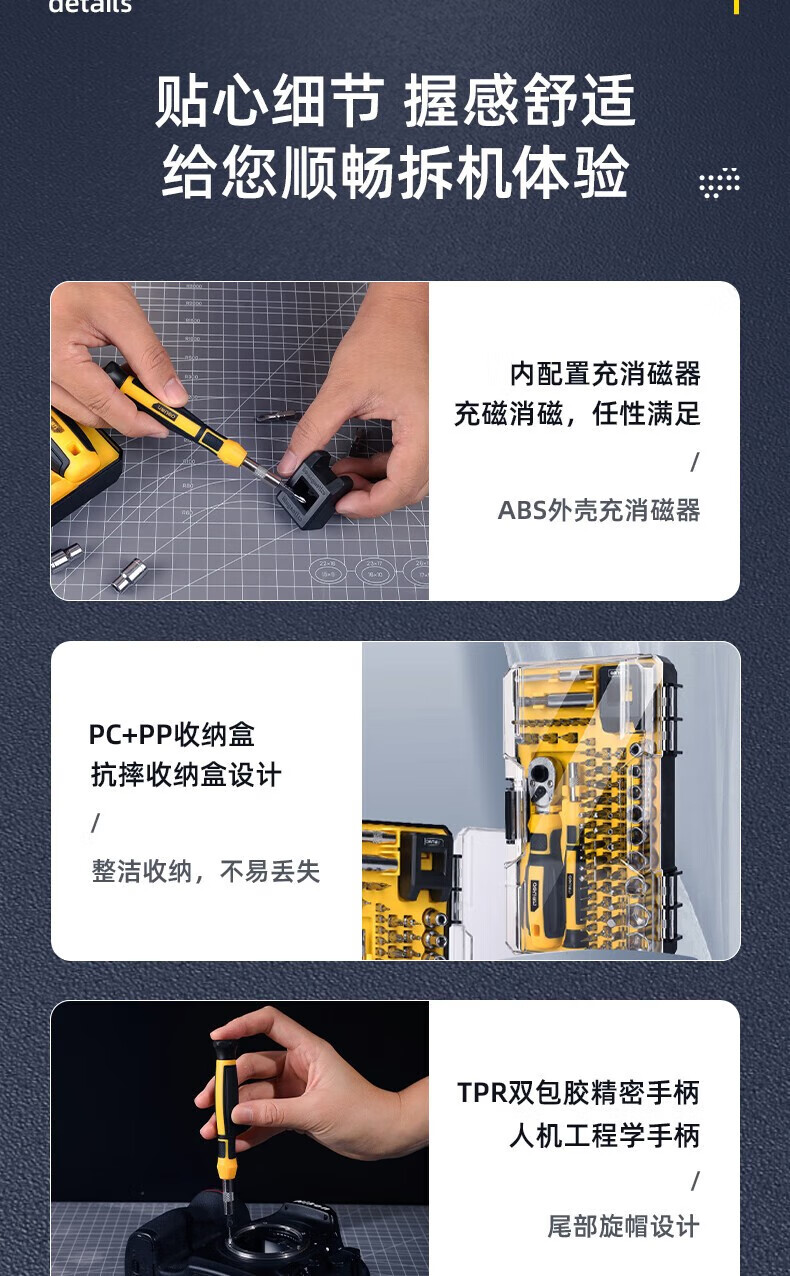 details

贴心细节 握感舒适
给您顺畅拆机体验

内配置充消磁器
充磁消磁，任性满足
/
ABS外壳充消磁器

PC+PP收纳盒
抗摔收纳盒设计
/
整洁收纳，不易丢失

TPR双包胶精密手柄
人机工程学手柄
/
尾部旋帽设计