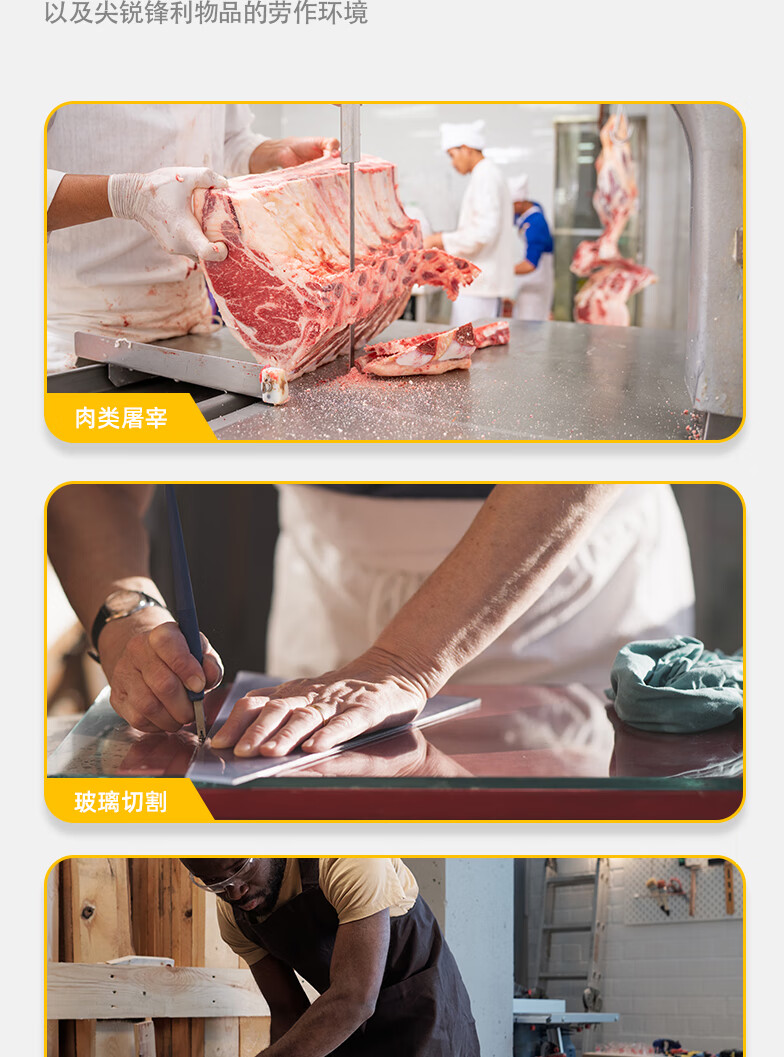 以及尖锐锋利物品的劳作环境

肉类屠宰

玻璃切割