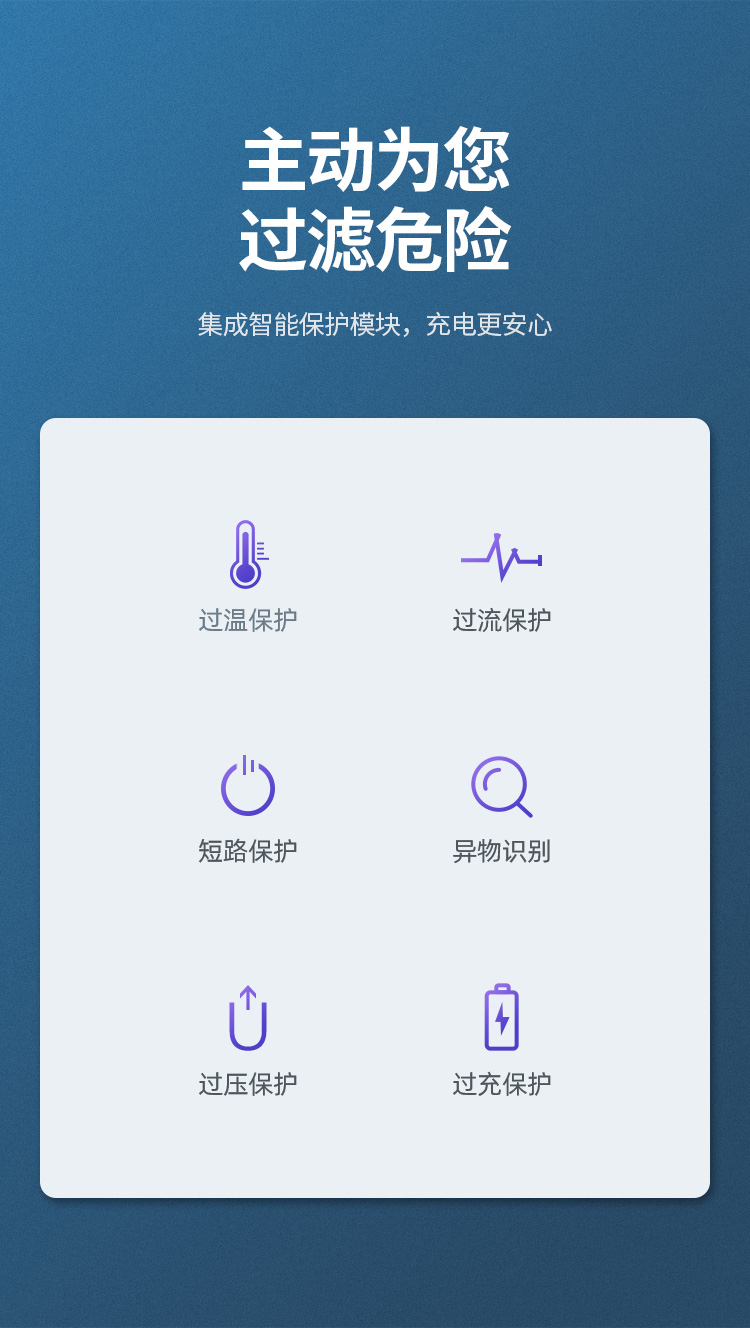 主动为您
过滤危险

集成智能保护模块，充电更安心

过温保护

过流保护

短路保护

异物识别

过压保护

过充保护