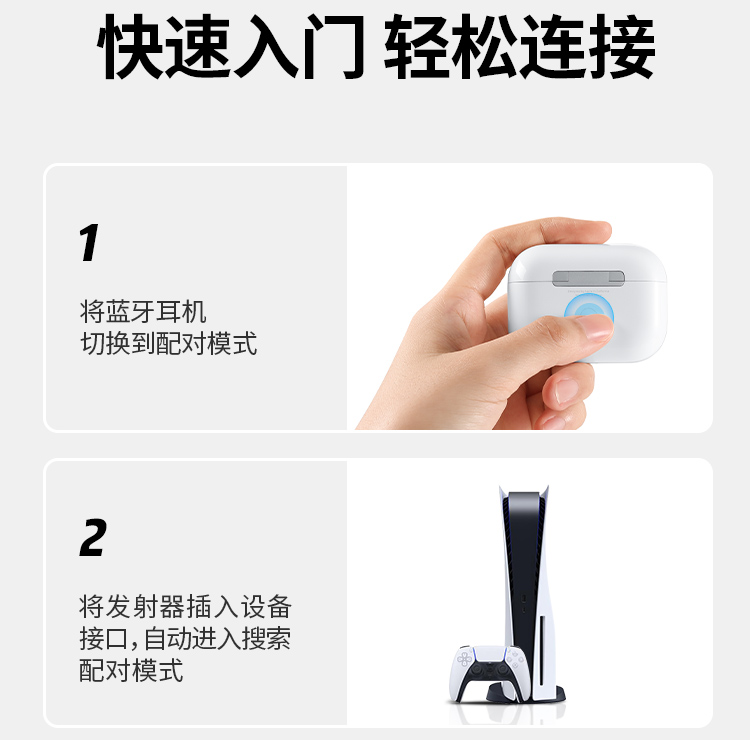 快速入门 轻松连接

1

将蓝牙耳机
切换到配对模式

2

将发射器插入设备
接口,自动进入搜索
配对模式