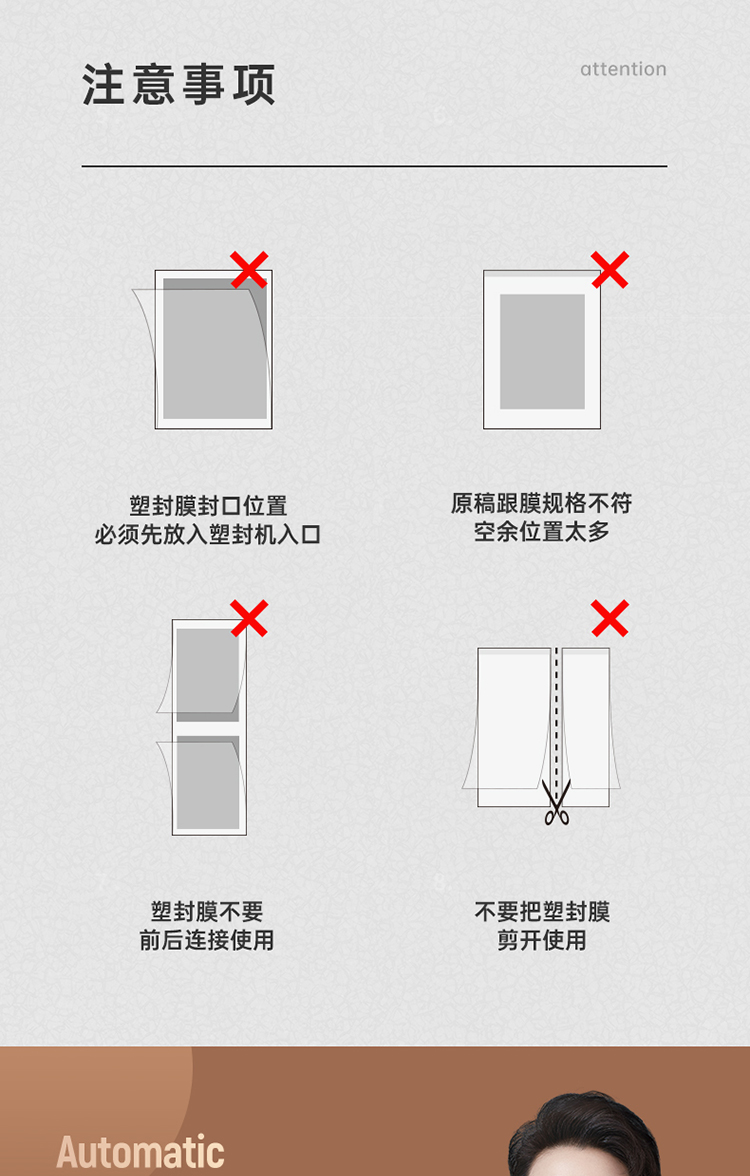 注意事项

attention

塑封膜封口位置
必须先放入塑封机入口

原稿跟膜规格不符
空余位置太多

塑封膜不要
前后连接使用

不要把塑封膜
剪开使用

Automatic