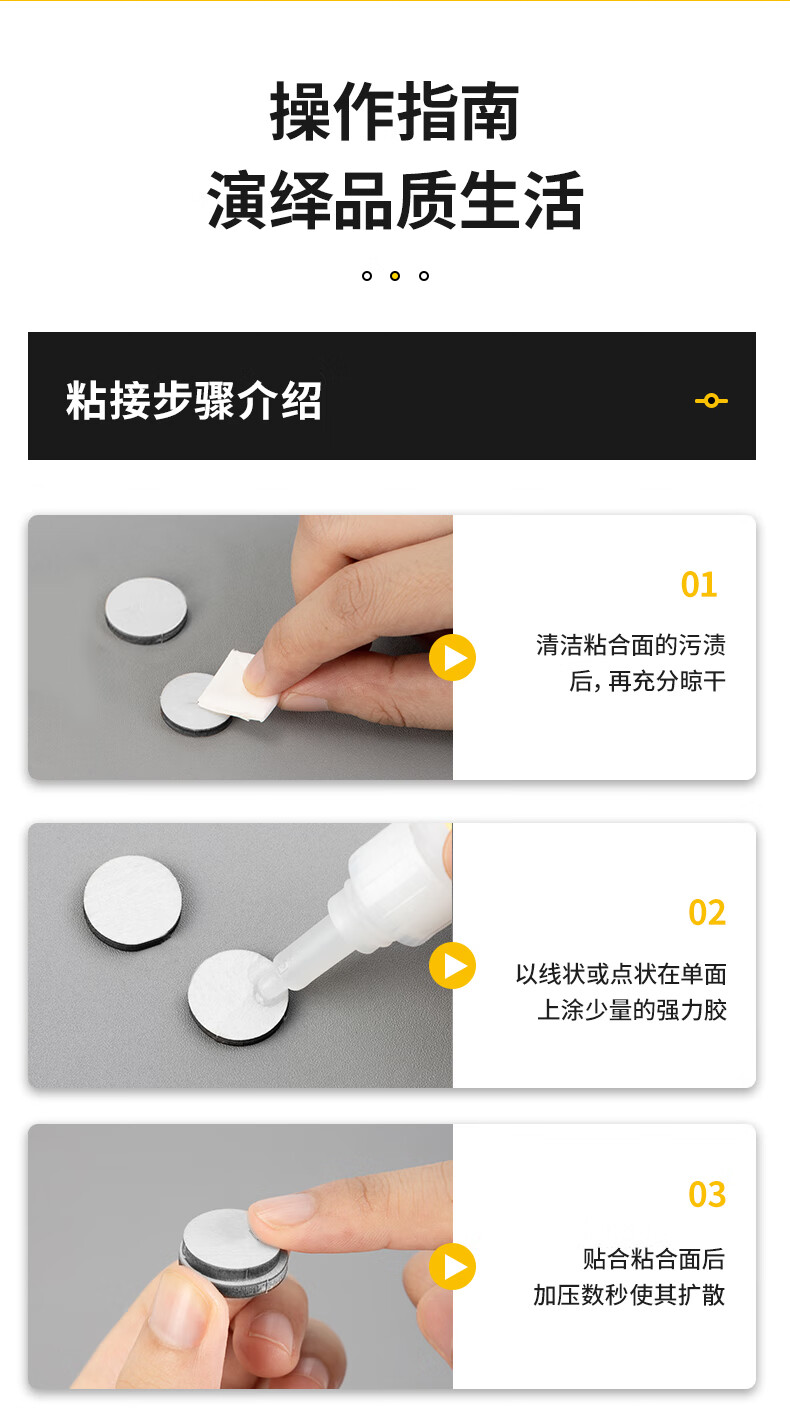 操作指南
演绎品质生活

粘接步骤介绍

01
清洁粘合面的污渍后，再充分晾干

02
以线状或点状在单面上涂少量的强力胶

03
贴合粘合面后加压数秒使其扩散