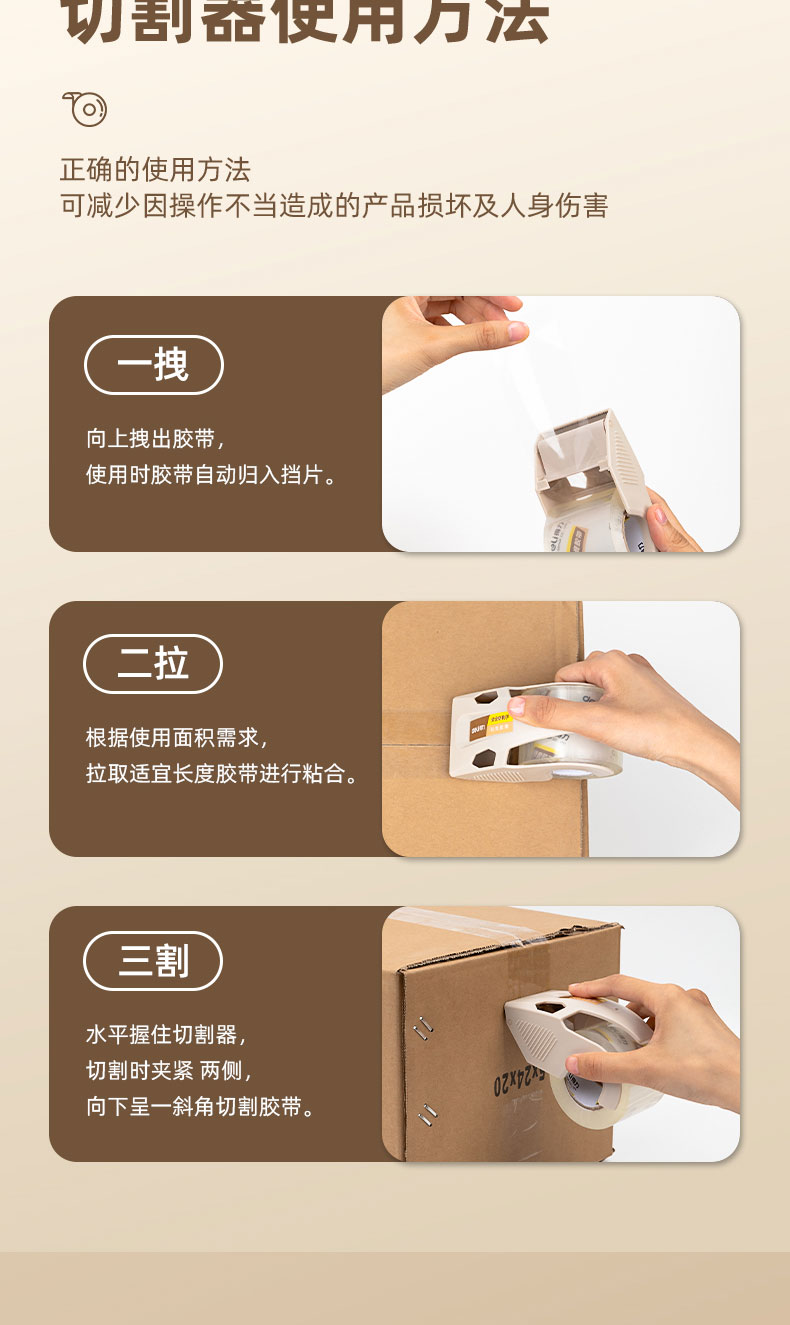 切割器使用方法

正确的使用方法
可减少因操作不当造成的产品损坏及人身伤害

一拽

向上拽出胶带，
使用时胶带自动归入挡片。

二拉

根据使用面积需求，
拉取适宜长度胶带进行粘合。

三割

水平握住切割器，
切割时夹紧 两侧，
向下呈一斜角切割胶带。