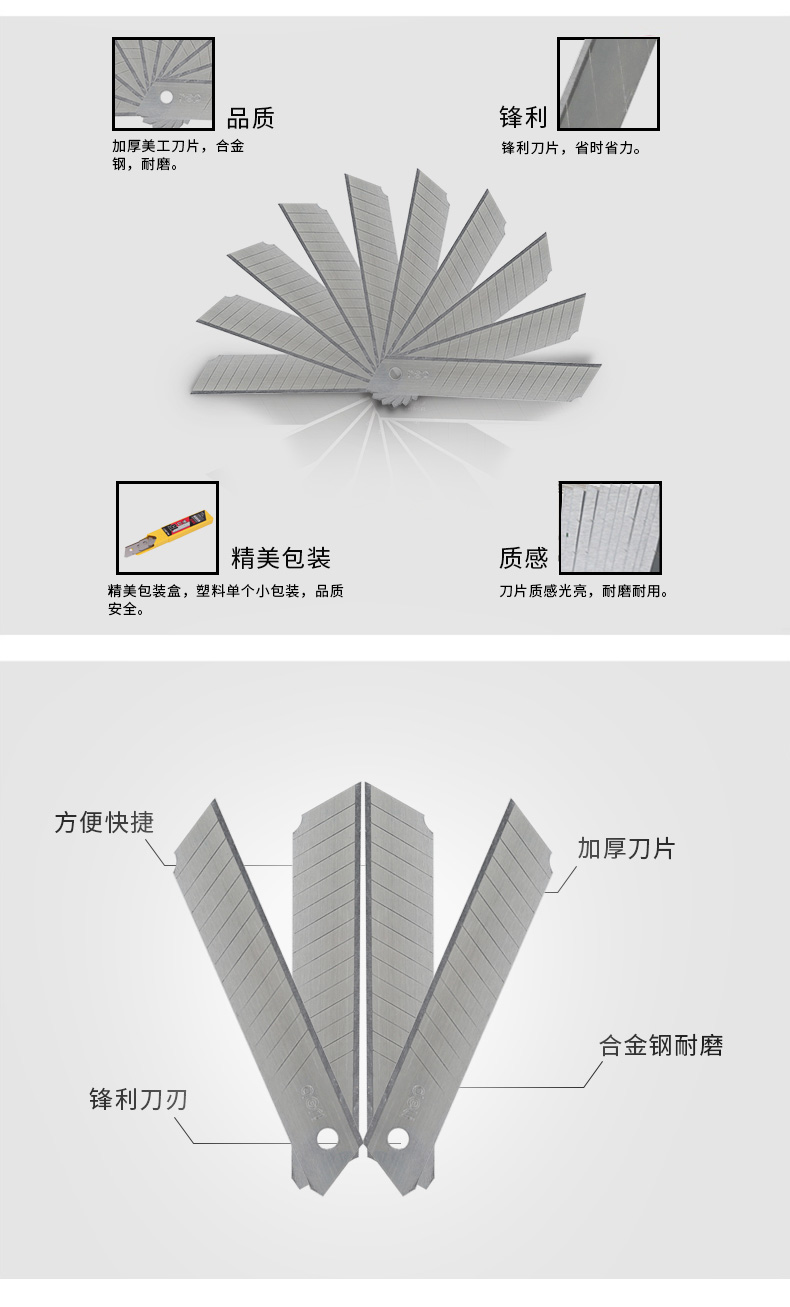 品质
加厚美工刀片，合金钢，耐磨。

锋利
锋利刀片，省时省力。

精美包装
精美包装盒，塑料单个小包装，品质安全。

质感
刀片质感光亮，耐磨耐用。

方便快捷

加厚刀片

合金钢耐磨

锋利刀刃