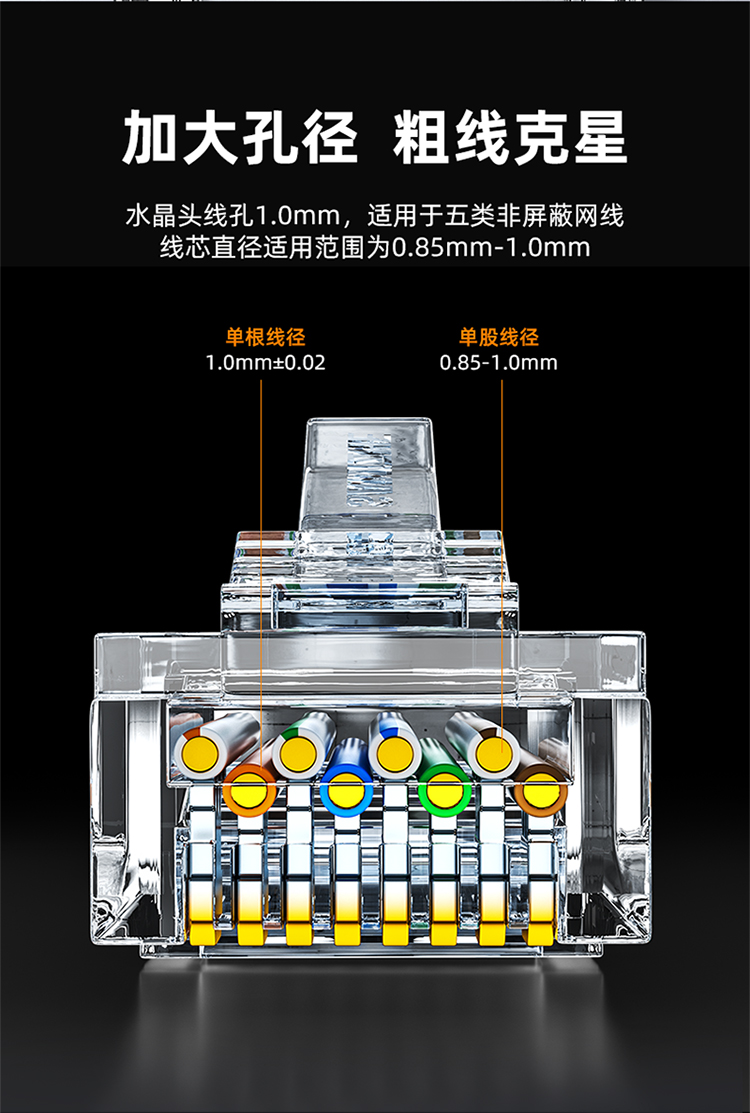 加大孔径 粗线克星

水晶头线孔1.0mm，适用于五类非屏蔽网线
线芯直径适用范围为0.85mm-1.0mm

单根线径
1.0mm±0.02

单股线径
0.85-1.0mm