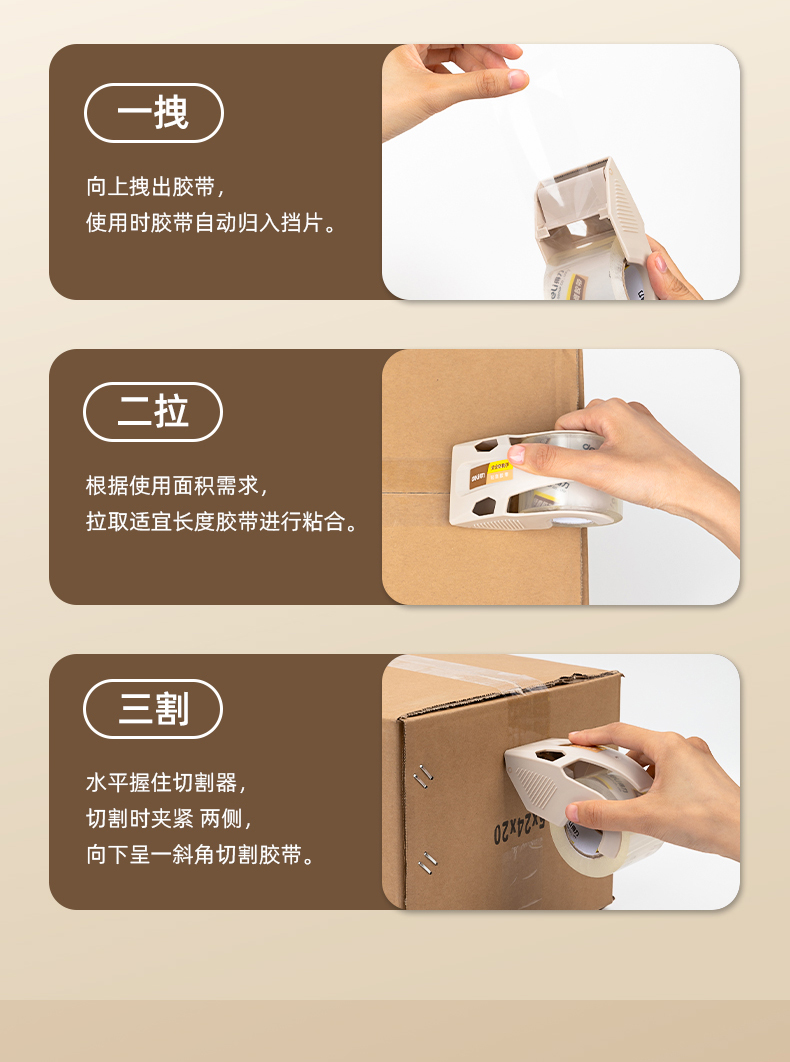 一拽

向上拽出胶带，
使用时胶带自动归入挡片。

二拉

根据使用面积需求，
拉取适宜长度胶带进行粘合。

三割

水平握住切割器，
切割时夹紧 两侧，
向下呈一斜角切割胶带。