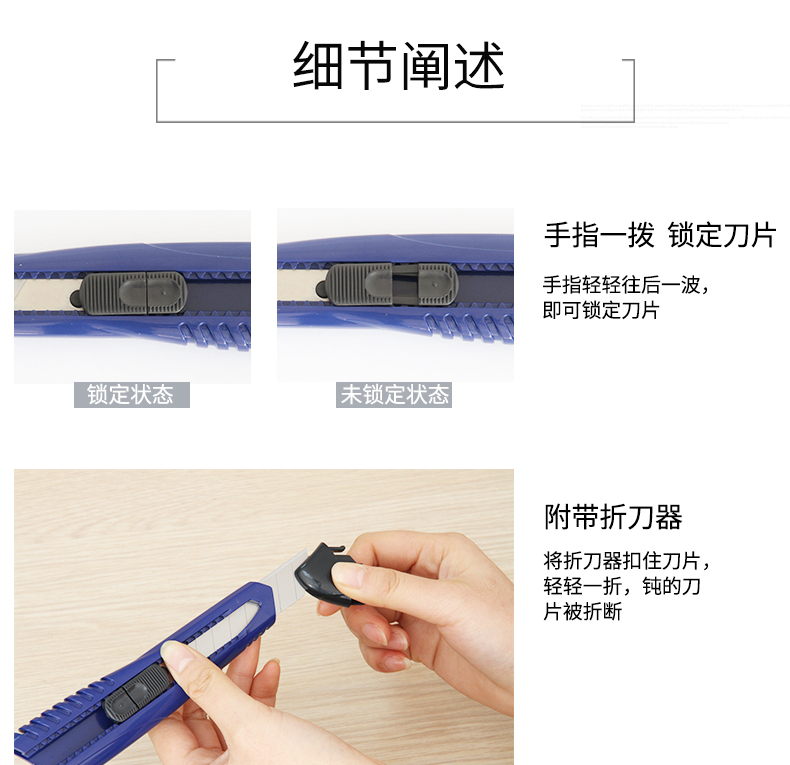 细节阐述

锁定状态

未锁定状态

手指一拨 锁定刀片

手指轻轻往后一波，即可锁定刀片

附带折刀器

将折刀器扣住刀片，轻轻一折，钝的刀片被折断