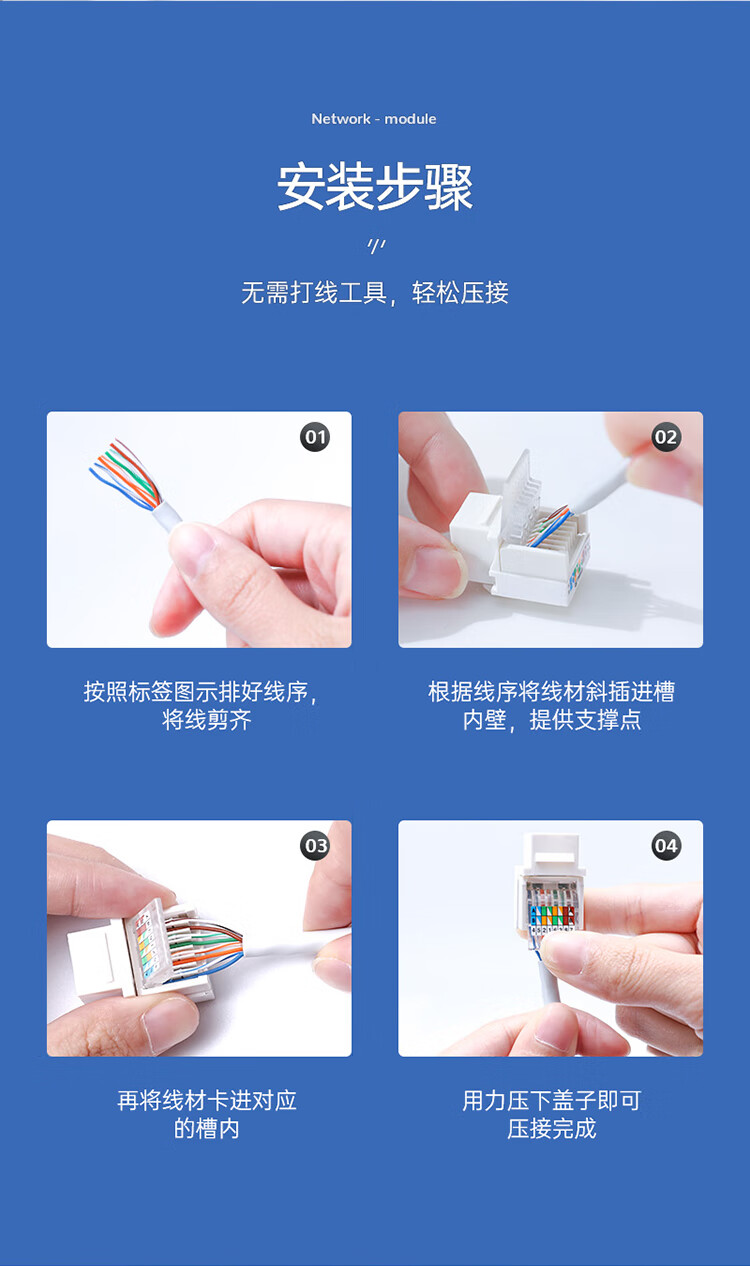 Network - module

安装步骤

无需打线工具，轻松压接

01

按照标签图示排好线序，将线剪齐

02

根据线序将线材斜插进槽内壁，提供支撑点

03

再将线材卡进对应的槽内

04

用力压下盖子即可压接完成