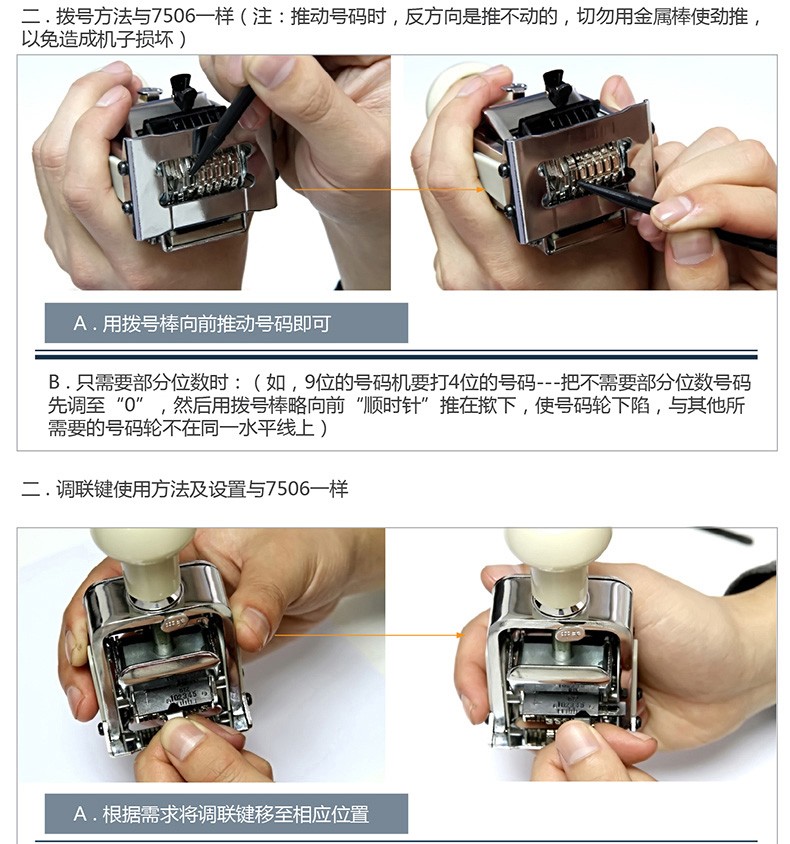 二．拨号方法与7506一样（注：推动号码时，反方向是推不动的，切勿用金属棒使劲推，以免造成机子损坏）

A．用拨号棒向前推动号码即可

B．只需要部分位数时：（如，9位的号码机要打4位的号码---把不需要部分位数号码先调至“0”，然后用拨号棒略向前“顺时针”推在揿下，使号码轮下陷，与其他所需要的号码轮不在同一水平线上）

二．调联键使用方法及设置与7506一样

A．根据需求将调联键移至相应位置