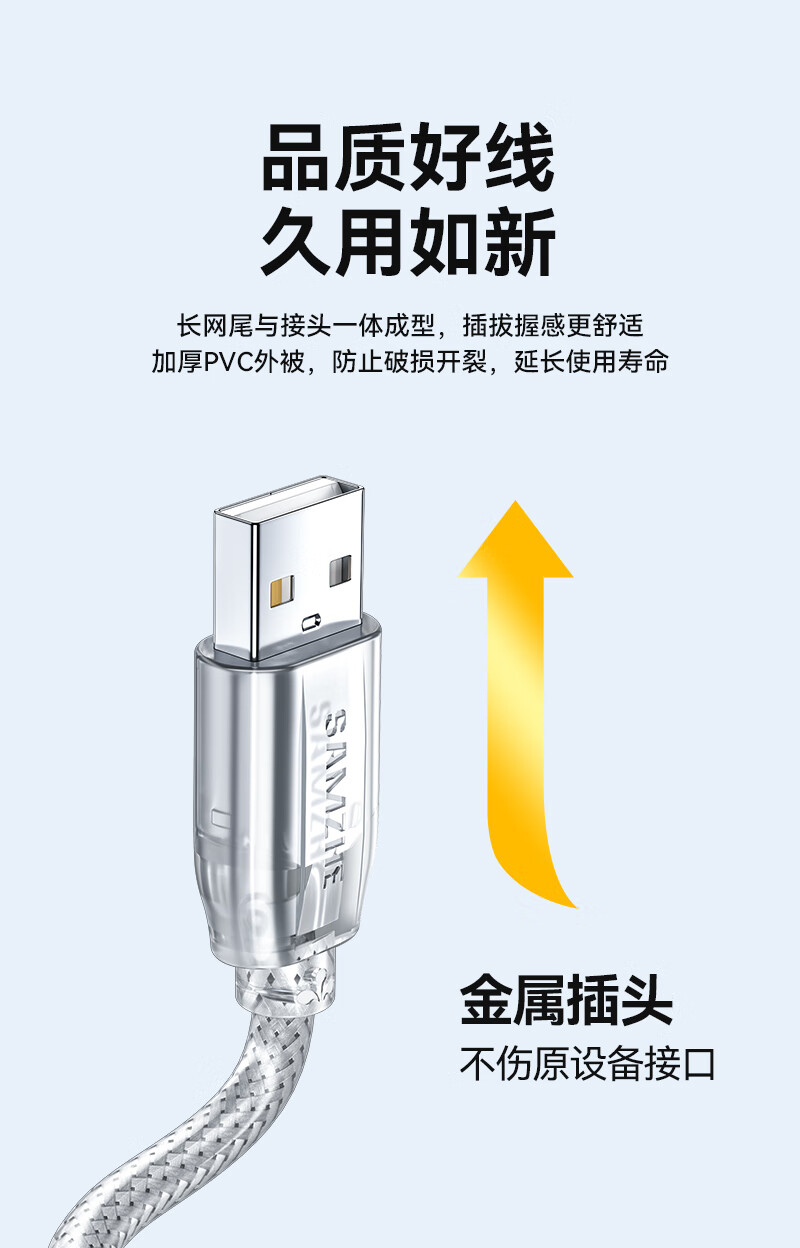 品质好线
久用如新

长网尾与接头一体成型，插拔握感更舒适
加厚PVC外被，防止破损开裂，延长使用寿命

SANZHE

金属插头
不伤原设备接口