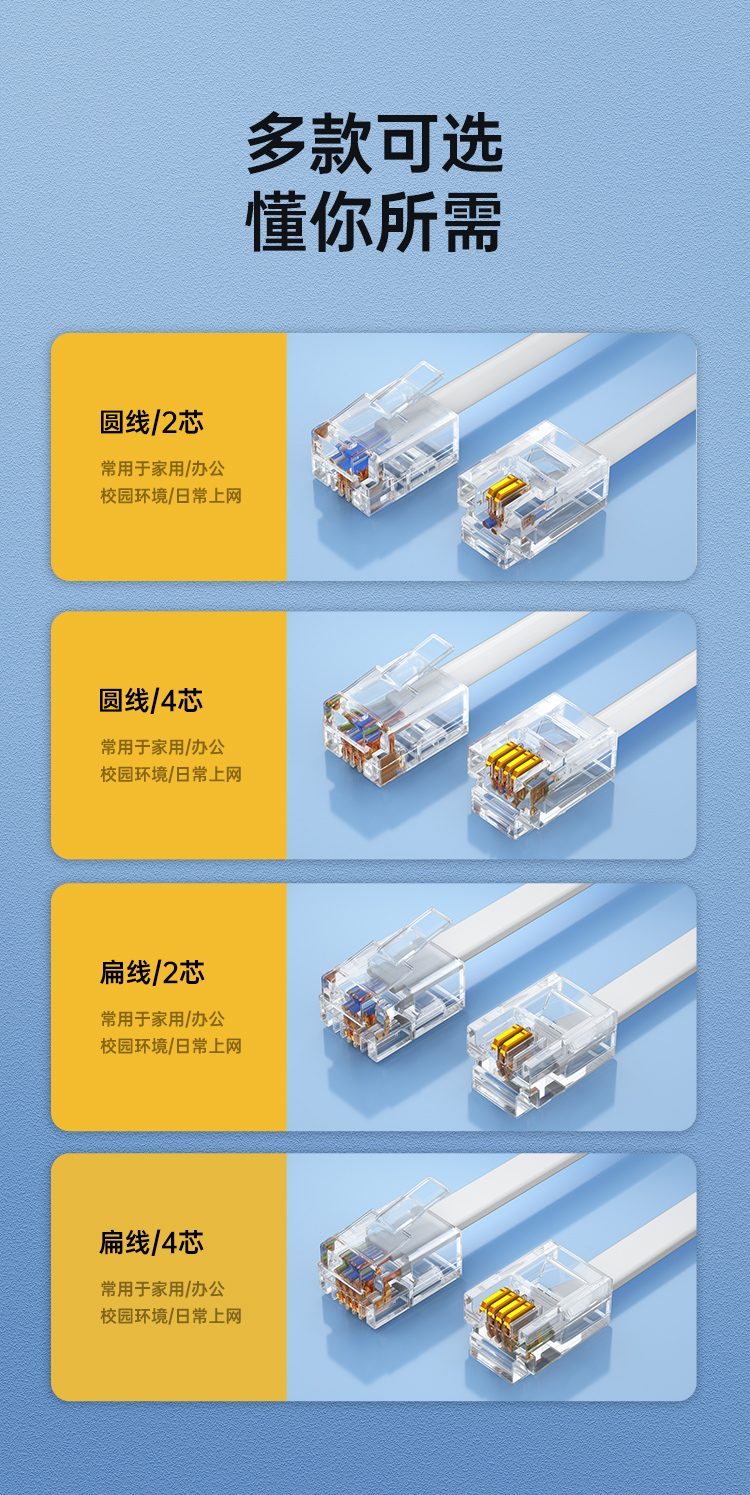 多款可选
懂你所需

圆线/2芯
常用于家用/办公
校园环境/日常上网

圆线/4芯
常用于家用/办公
校园环境/日常上网

扁线/2芯
常用于家用/办公
校园环境/日常上网

扁线/4芯
常用于家用/办公
校园环境/日常上网