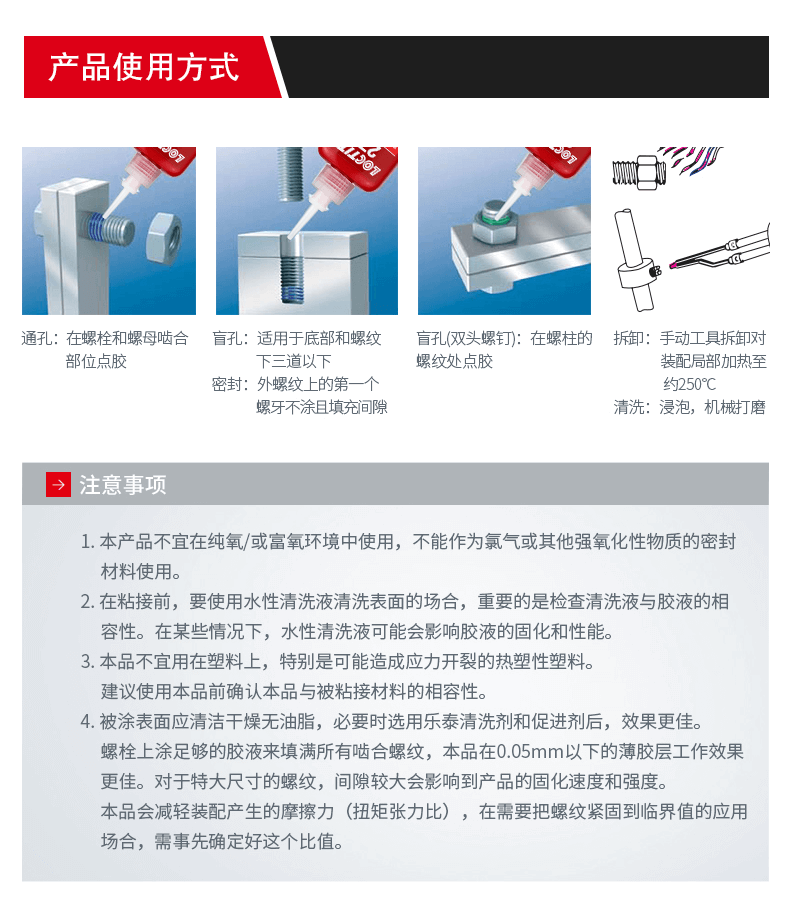 产品使用方式

通孔：在螺栓和螺母啮合部位点胶

盲孔：适用于底部和螺纹下三道以下
密封：外螺纹上的第一个螺牙不涂且填充间隙

盲孔(双头螺钉)：在螺柱的螺纹处点胶

拆卸：手动工具拆卸对装配局部加热至约250℃
清洗：浸泡，机械打磨

注意事项

1. 本产品不宜在纯氧/或富氧环境中使用，不能作为氯气或其他强氧化性物质的密封材料使用。
2. 在粘接前，要使用水性清洗液清洗表面的场合，重要的是检查清洗液与胶液的相容性。在某些情况下，水性清洗液可能会影响胶液的固化和性能。
3. 本品不宜用在塑料上，特别是可能造成应力开裂的热塑性塑料。
建议使用本品前确认本品与被粘接材料的相容性。
4. 被涂表面应清洁干燥无油脂，必要时选用乐泰清洗剂和促进剂后，效果更佳。
螺栓上涂足够的胶液来填满所有啮合螺纹，本品在0.05mm以下的薄胶层工作效果更佳。对于特大尺寸的螺纹，间隙较大会影响到产品的固化速度和强度。
本品会减轻装配产生的摩擦力（扭矩张力比），在需要把螺纹紧固到临界值的应用场合，需事先确定好这个比值。