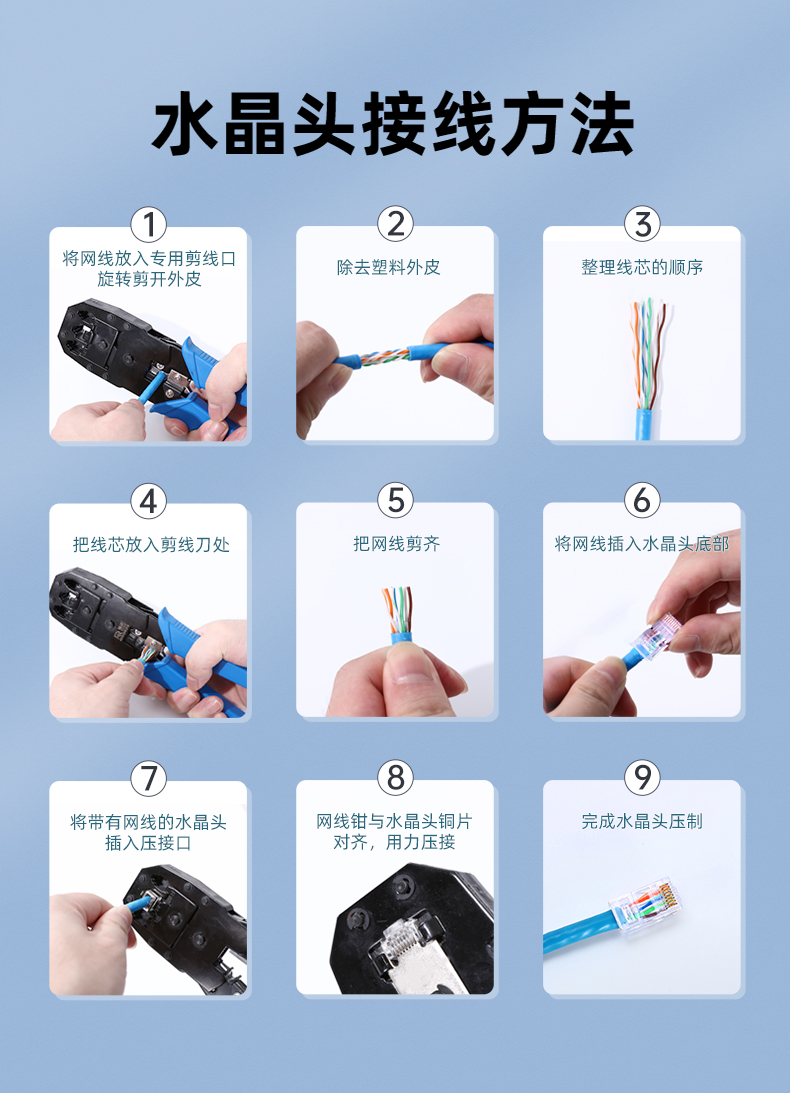 水晶头接线方法

1
将网线放入专用剪线口旋转剪开外皮

2
除去塑料外皮

3
整理线芯的顺序

4
把线芯放入剪线刀处

5
把网线剪齐

6
将网线插入水晶头底部

7
将带有网线的水晶头插入压接口

8
网线钳与水晶头铜片对齐，用力压接

9
完成水晶头压制