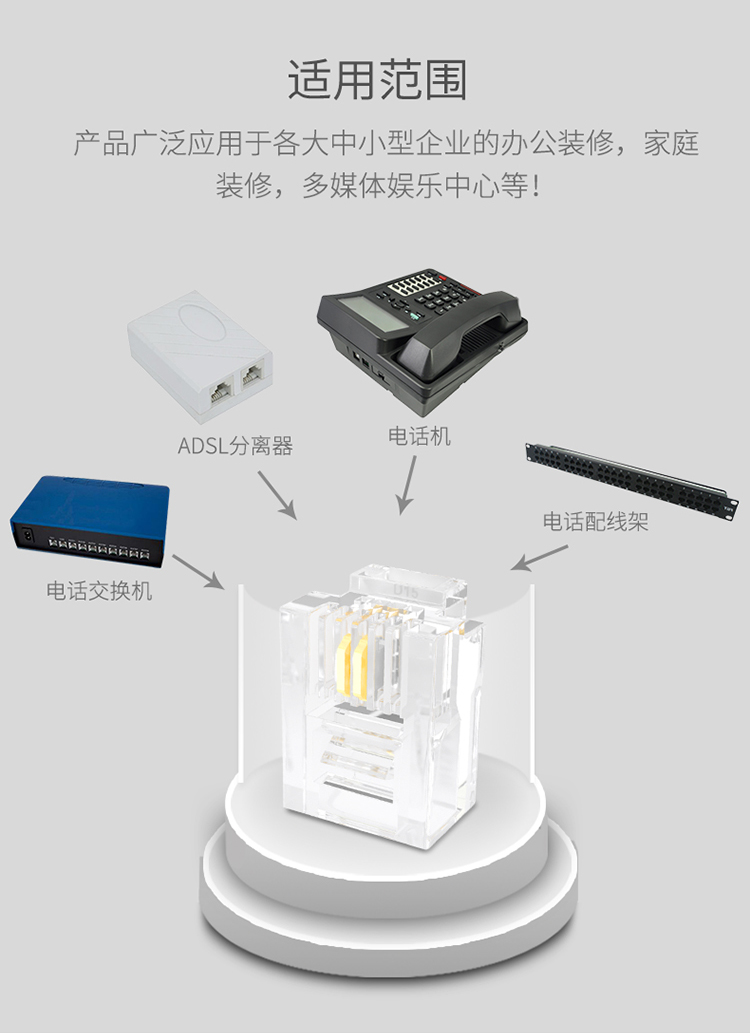 适用范围

产品广泛应用于各大中小型企业的办公装修，家庭装修，多媒体娱乐中心等！

ADSL分离器

电话机

电话配线架

电话交换机

UTS