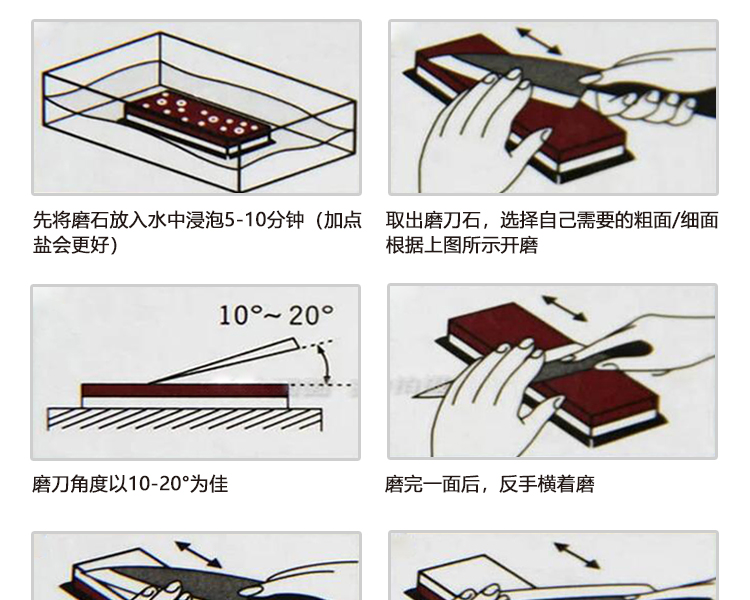 先将磨石放入水中浸泡5-10分钟（加点盐会更好）

取出磨刀石，选择自己需要的粗面/细面根据上图所示开磨

10°~ 20°

磨刀角度以10-20°为佳

磨完一面后，反手横着磨