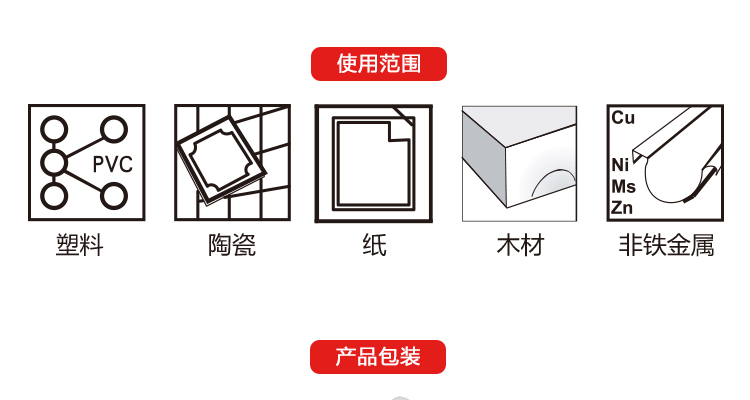 使用范围

PVC

塑料

陶瓷

纸

木材

Cu
Ni
Ms
Zn

非铁金属

产品包装