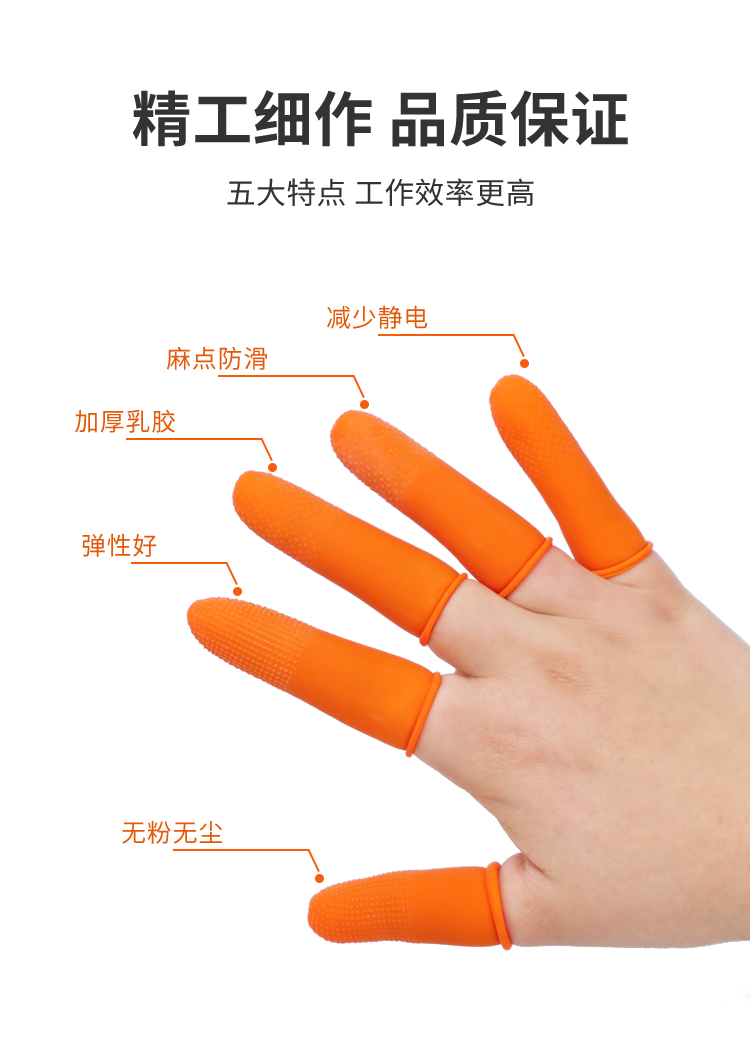 精工细作 品质保证

五大特点 工作效率更高

减少静电

麻点防滑

加厚乳胶

弹性好

无粉无尘