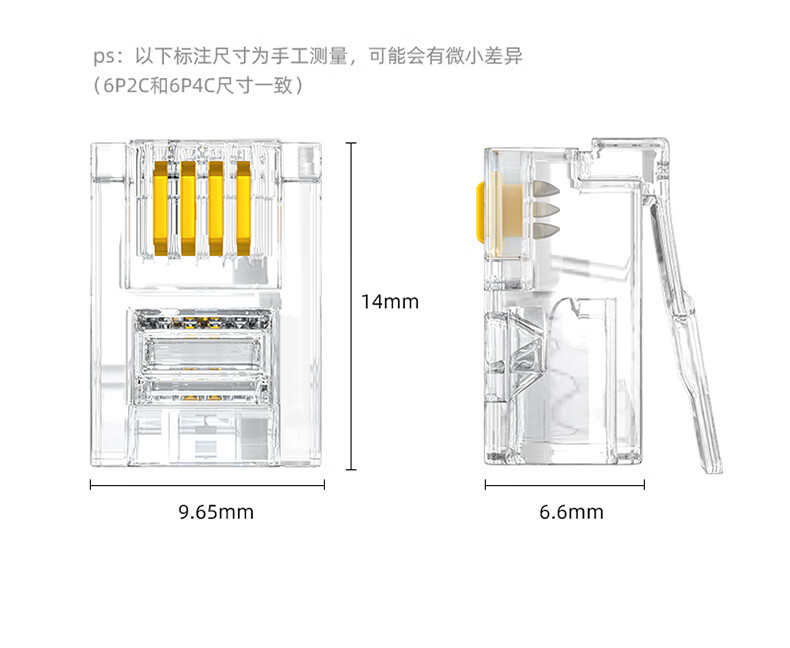 ps：以下标注尺寸为手工测量，可能会有微小差异
（6P2C和6P4C尺寸一致）

14mm

9.65mm

6.6mm