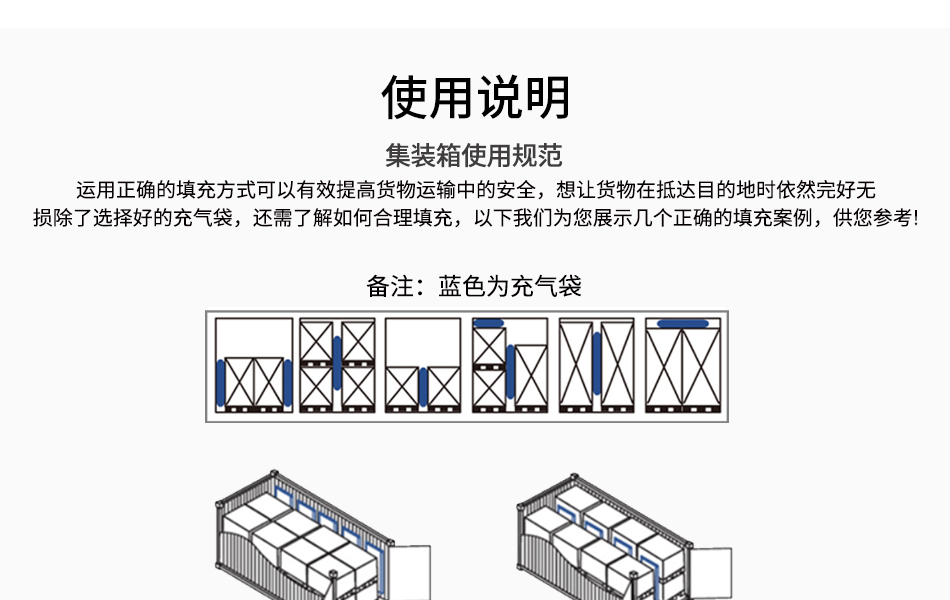 使用说明

集装箱使用规范

运用正确的填充方式可以有效提高货物运输中的安全，想让货物在抵达目的地时依然完好无损除了选择好的充气袋，还需了解如何合理填充，以下我们为您展示几个正确的填充案例，供您参考!

备注：蓝色为充气袋