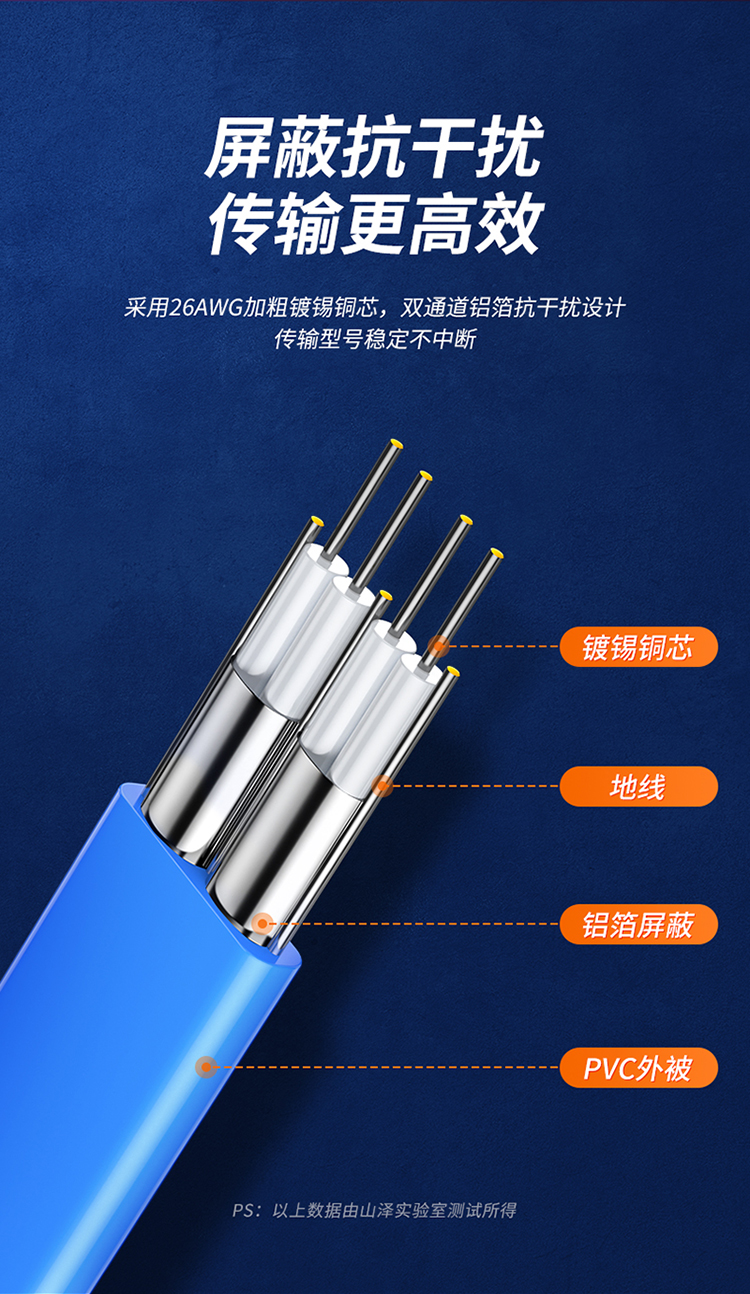 屏蔽抗干扰
传输更高效

采用26AWG加粗镀锡铜芯，双通道铝箔抗干扰设计
传输型号稳定不中断

镀锡铜芯

地线

铝箔屏蔽

PVC外被

PS：以上数据由山泽实验室测试所得