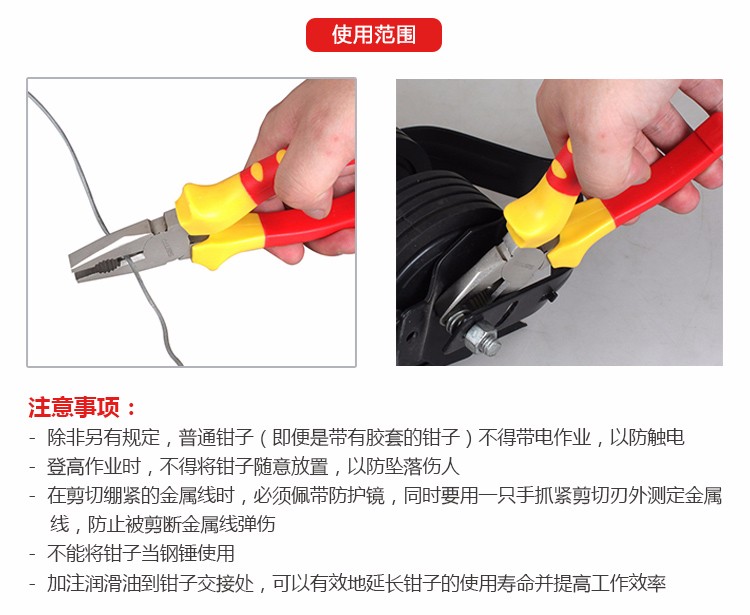 使用范围

注意事项：

- 除非另有规定，普通钳子（即便是带有胶套的钳子）不得带电作业，以防触电
- 登高作业时，不得将钳子随意放置，以防坠落伤人
- 在剪切绷紧的金属线时，必须佩带防护镜，同时要用一只手抓紧剪切刃外测定金属线，防止被剪断金属线弹伤
- 不能将钳子当钢锤使用
- 加注润滑油到钳子交接处，可以有效地延长钳子的使用寿命并提高工作效率