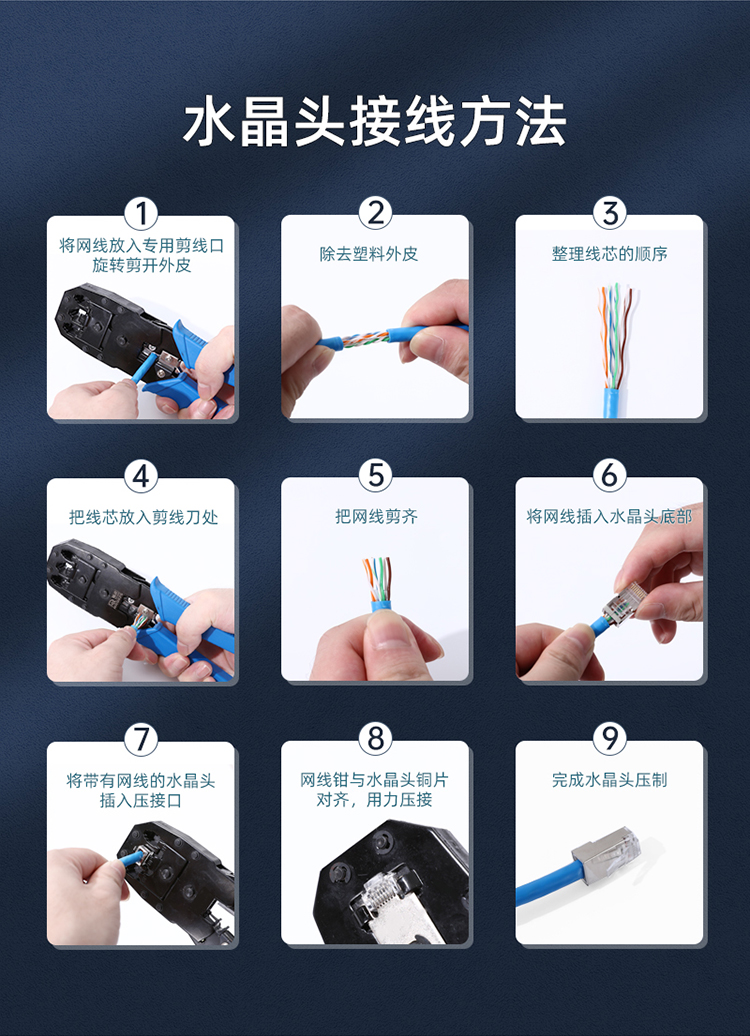 水晶头接线方法

1
将网线放入专用剪线口旋转剪开外皮

2
除去塑料外皮

3
整理线芯的顺序

4
把线芯放入剪线刀处

5
把网线剪齐

6
将网线插入水晶头底部

7
将带有网线的水晶头插入压接口

8
网线钳与水晶头铜片对齐，用力压接

9
完成水晶头压制