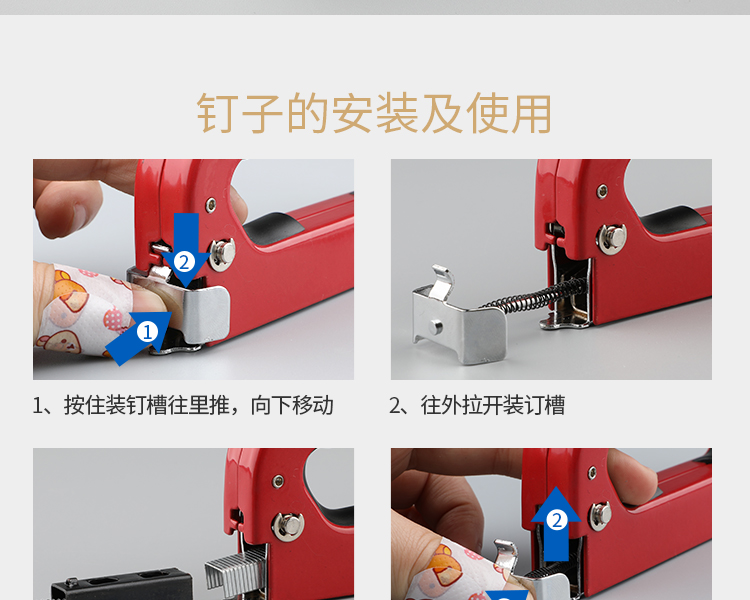 钉子的安装及使用

2

1

1、按住装钉槽往里推，向下移动

2、往外拉开装订槽

2