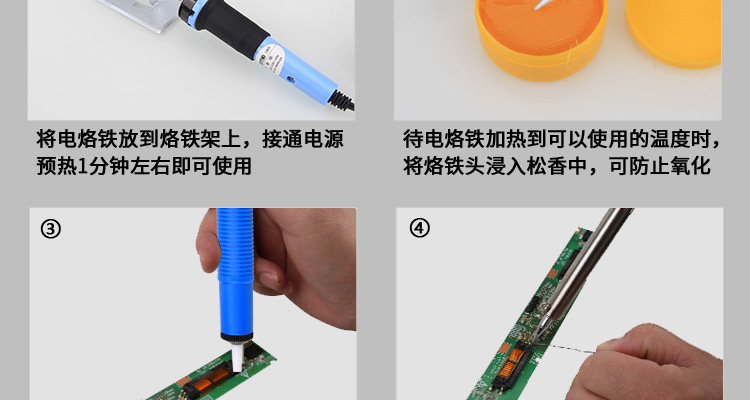 将电烙铁放到烙铁架上，接通电源预热1分钟左右即可使用

待电烙铁加热到可以使用的温度时，将烙铁头浸入松香中，可防止氧化

③

④