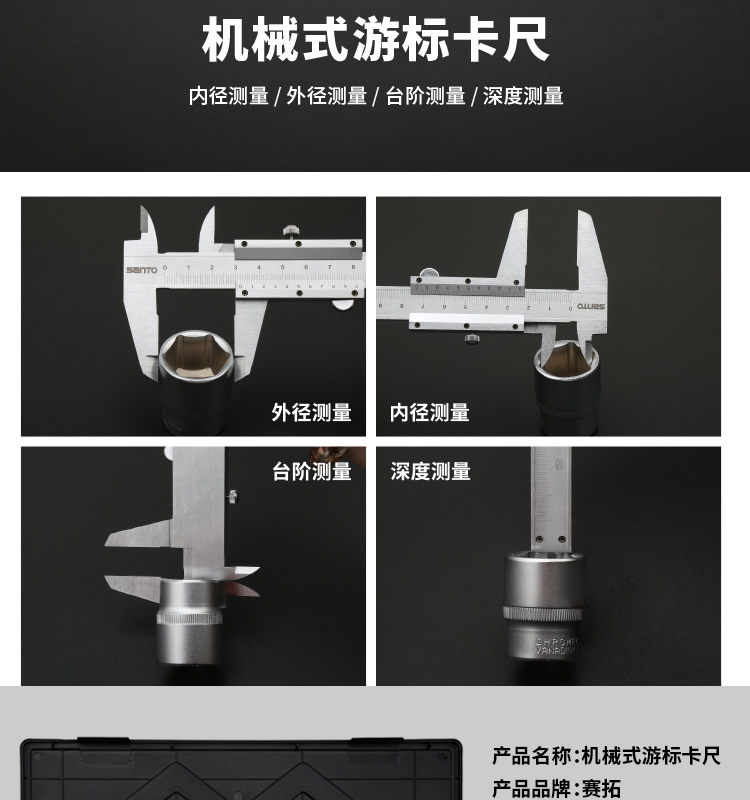 机械式游标卡尺

内径测量 / 外径测量 / 台阶测量 / 深度测量

santo

外径测量

santo

内径测量

台阶测量

深度测量

CHROME VANADIUM

产品名称:机械式游标卡尺

产品品牌:赛拓