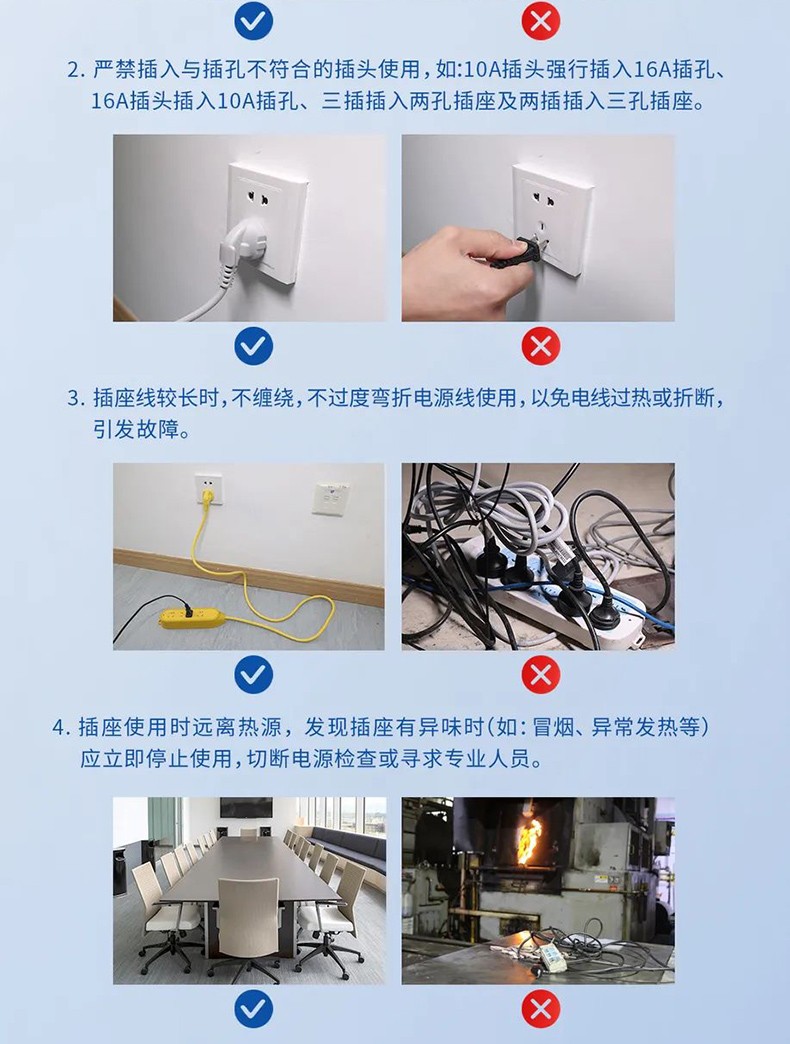 2. 严禁插入与插孔不符合的插头使用，如:10A插头强行插入16A插孔、16A插头插入10A插孔、三插插入两孔插座及两插插入三孔插座。

3. 插座线较长时，不缠绕，不过度弯折电源线使用，以免电线过热或折断，引发故障。

4. 插座使用时远离热源，发现插座有异味时(如：冒烟、异常发热等)应立即停止使用，切断电源检查或寻求专业人员。