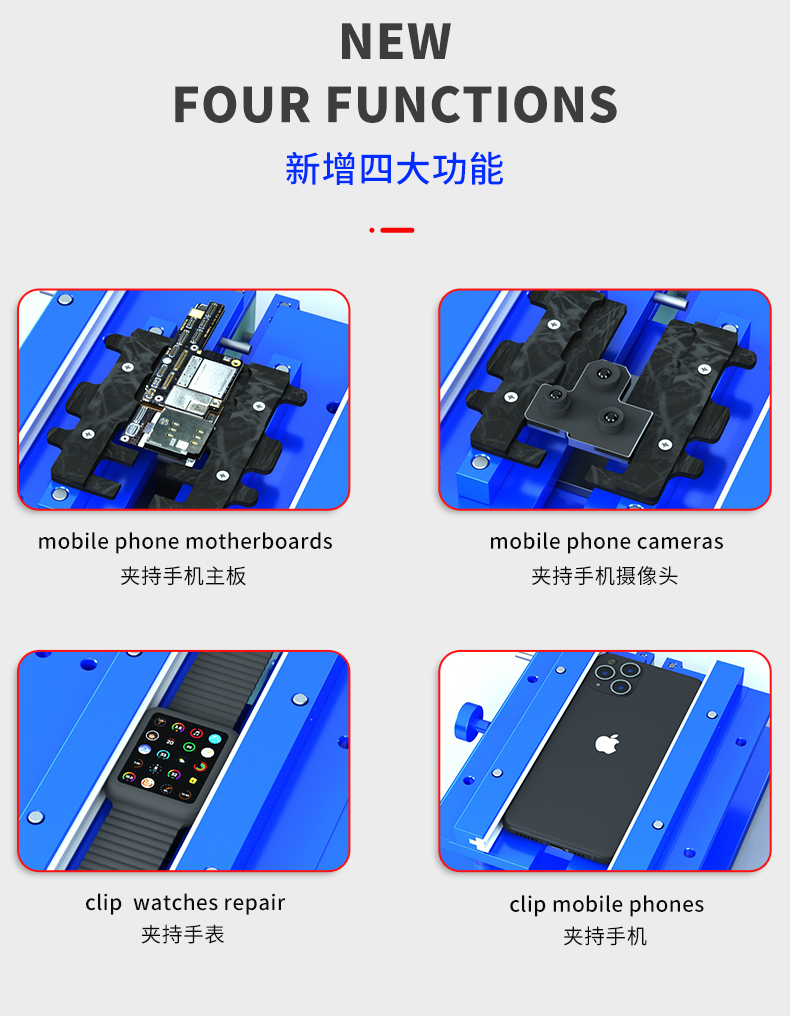 NEW
FOUR FUNCTIONS
新增四大功能

mobile phone motherboards
夹持手机主板

mobile phone cameras
夹持手机摄像头

clip watches repair
夹持手表

clip mobile phones
夹持手机