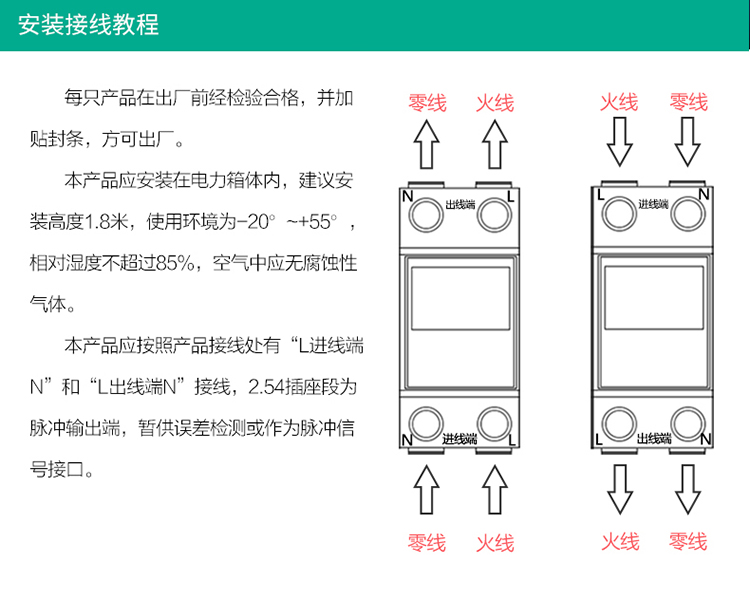 安装接线教程

每只产品在出厂前经检验合格，并加贴封条，方可出厂。

本产品应安装在电力箱体内，建议安装高度1.8米，使用环境为-20° ~+55° ，相对湿度不超过85%，空气中应无腐蚀性气体。

本产品应按照产品接线处有“L进线端N”和“L出线端N”接线，2.54插座段为脉冲输出端，暂供误差检测或作为脉冲信号接口。

零线 火线

N 出线端 L

N 进线端 L

零线 火线

火线 零线

L 进线端 N

L 出线端 N

火线 零线