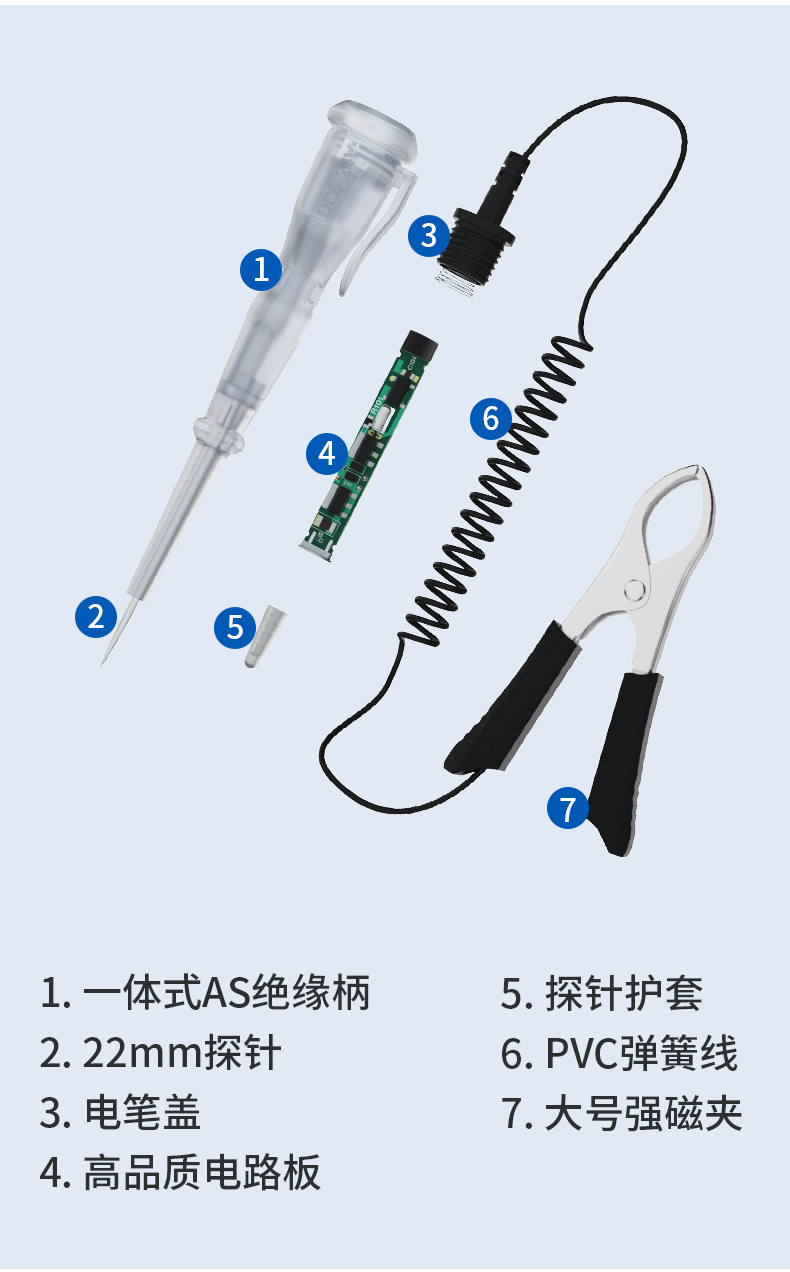 1
2
3
4
5
6
7

1. 一体式AS绝缘柄
2. 22mm探针
3. 电笔盖
4. 高品质电路板

5. 探针护套
6. PVC弹簧线
7. 大号强磁夹