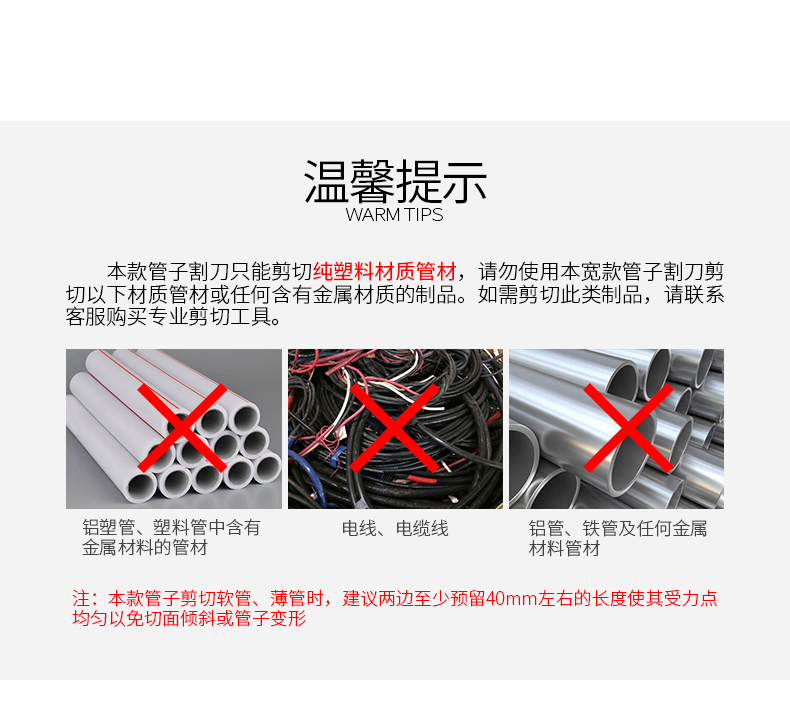 温馨提示
WARM TIPS

本款管子割刀只能剪切纯塑料材质管材，请勿使用本宽款管子割刀剪切以下材质管材或任何含有金属材质的制品。如需剪切此类制品，请联系客服购买专业剪切工具。

铝塑管、塑料管中含有金属材料的管材

电线、电缆线

铝管、铁管及任何金属材料管材

注：本款管子剪切软管、薄管时，建议两边至少预留40mm左右的长度使其受力点均匀以免切面倾斜或管子变形