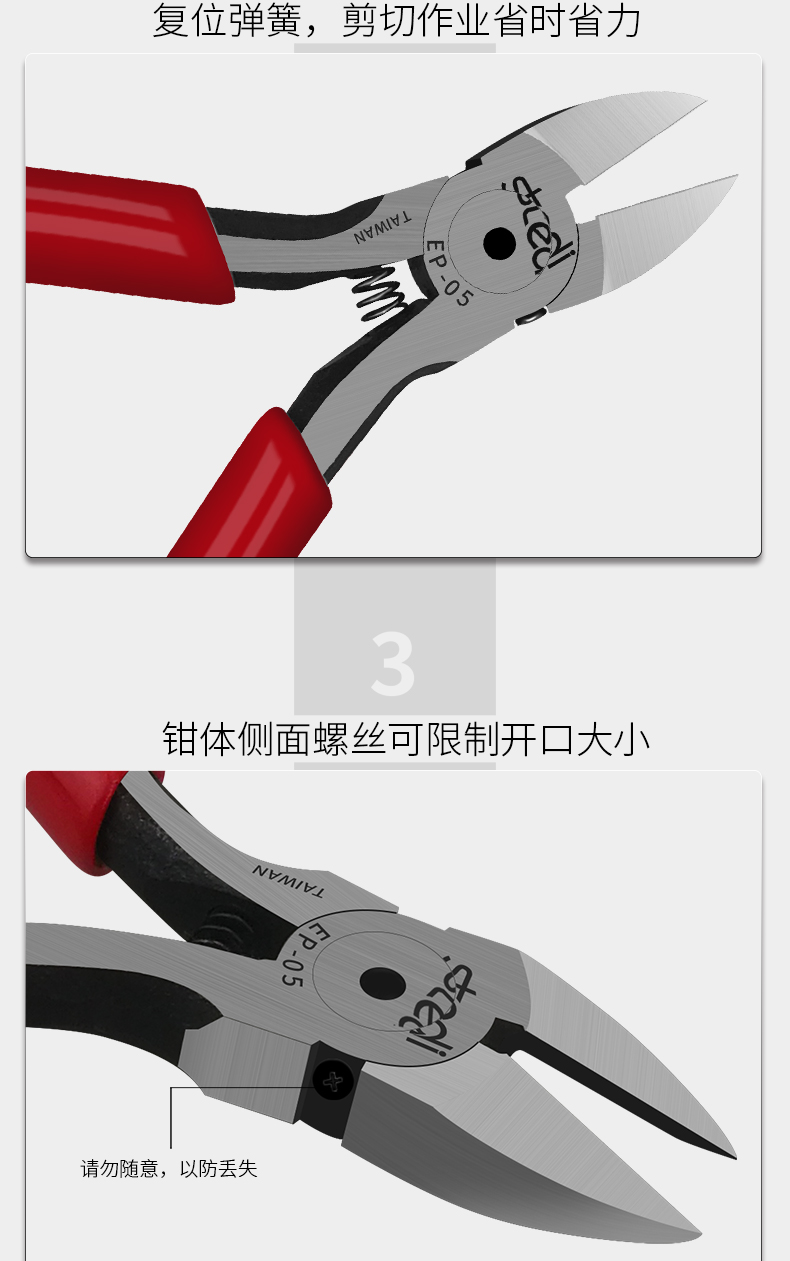 复位弹簧，剪切作业省时省力

TAIWAN
EP-05
stedi

3

钳体侧面螺丝可限制开口大小

TAIWAN
EP-05
stedi

请勿随意，以防丢失