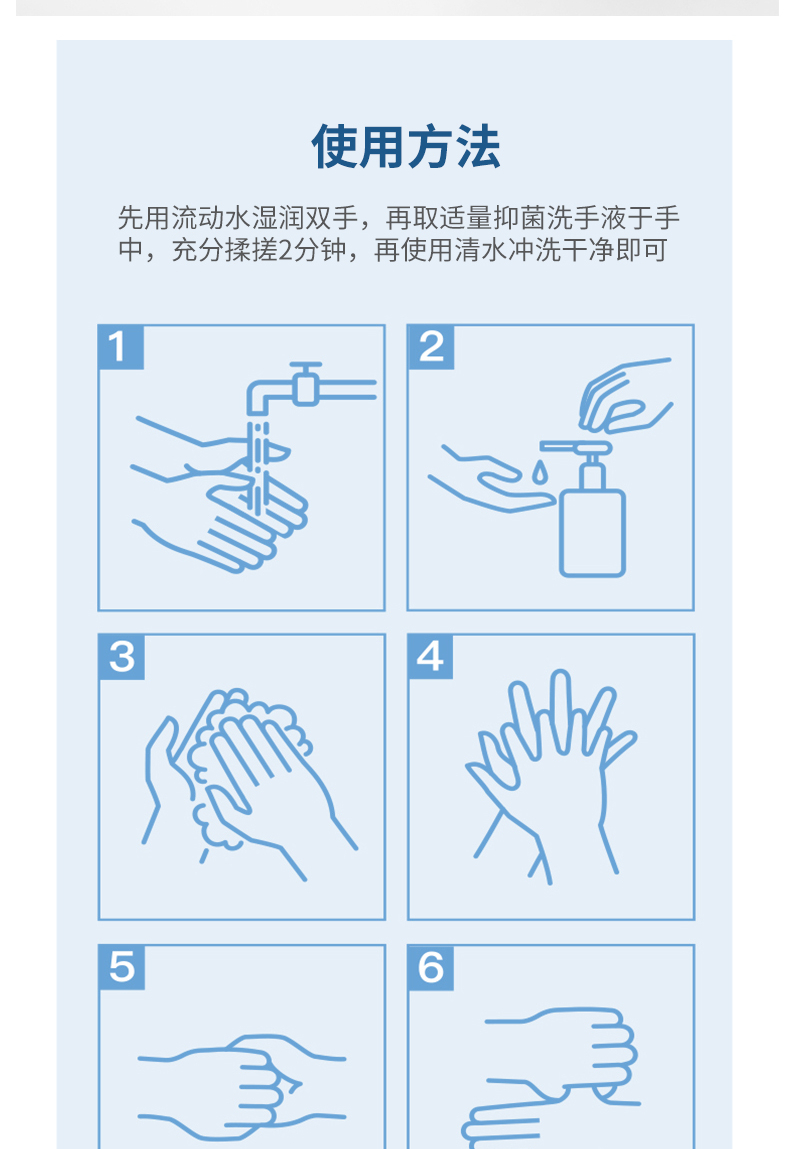 使用方法

先用流动水湿润双手，再取适量抑菌洗手液于手中，充分揉搓2分钟，再使用清水冲洗干净即可

1

2

3

4

5

6