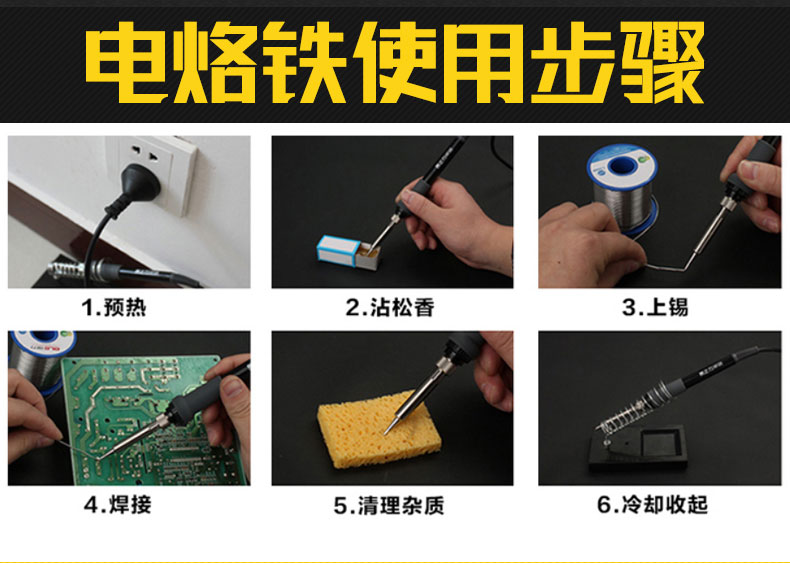 电烙铁使用步骤

1.预热

2.沾松香

3.上锡

4.焊接

5.清理杂质

6.冷却收起