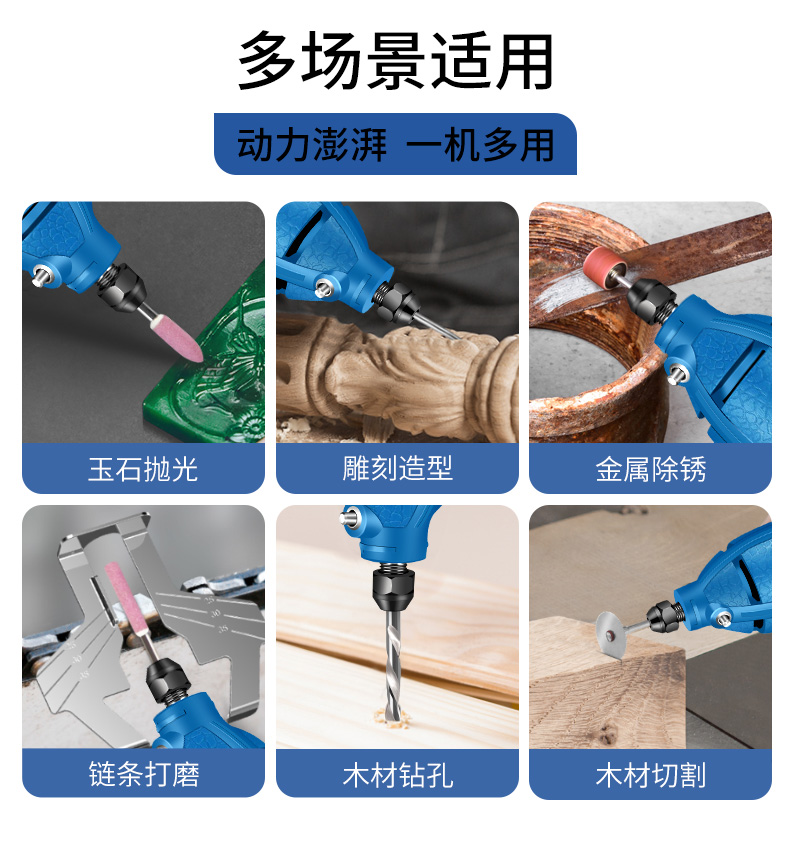 多场景适用

动力澎湃 一机多用

玉石抛光

雕刻造型

金属除锈

链条打磨

木材钻孔

木材切割