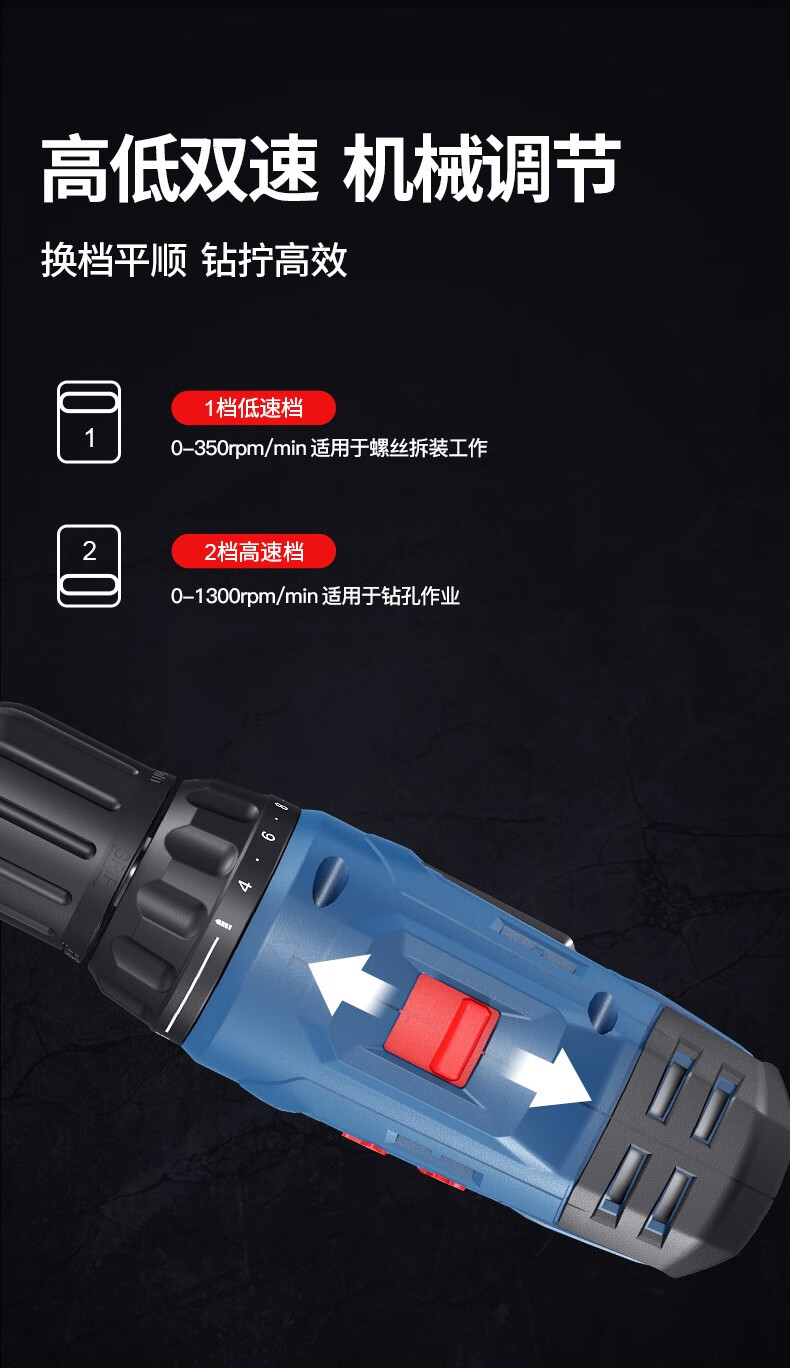 高低双速 机械调节

换档平顺 钻拧高效

1

1档低速档

0-350rpm/min 适用于螺丝拆装工作

2

2档高速档

0-1300rpm/min 适用于钻孔作业

4 · 6 · 8