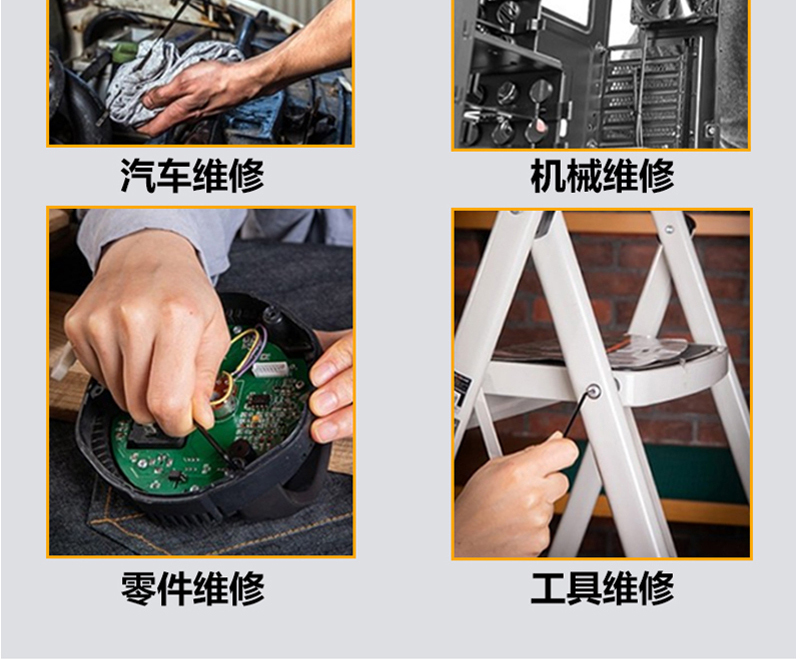 汽车维修

机械维修

零件维修

工具维修