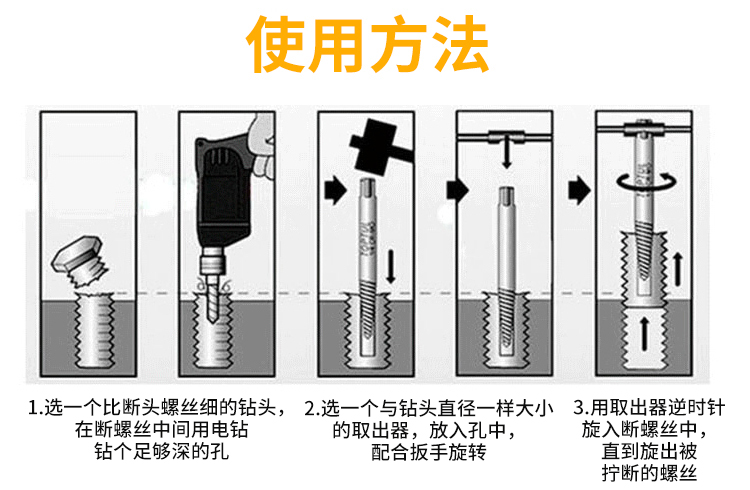 使用方法

1.选一个比断头螺丝细的钻头，在断螺丝中间用电钻钻个足够深的孔

2.选一个与钻头直径一样大小的取出器，放入孔中，配合扳手旋转

3.用取出器逆时针旋入断螺丝中，直到旋出被拧断的螺丝