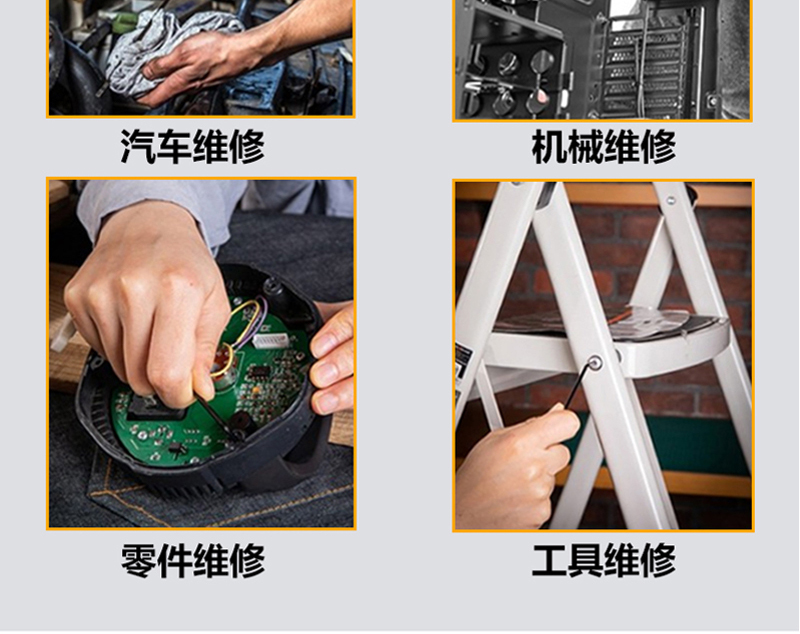 汽车维修

机械维修

零件维修

工具维修