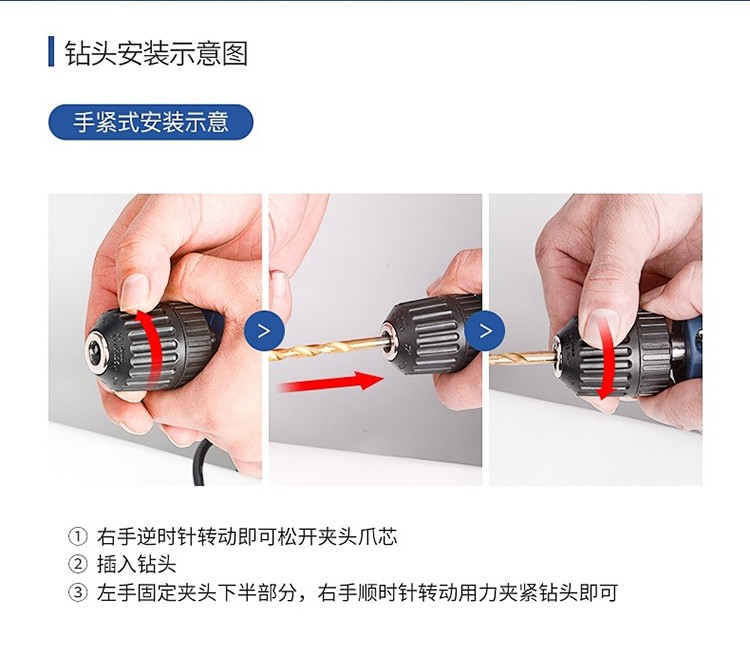 钻头安装示意图

手紧式安装示意

>

>

① 右手逆时针转动即可松开夹头爪芯
② 插入钻头
③ 左手固定夹头下半部分，右手顺时针转动用力夹紧钻头即可